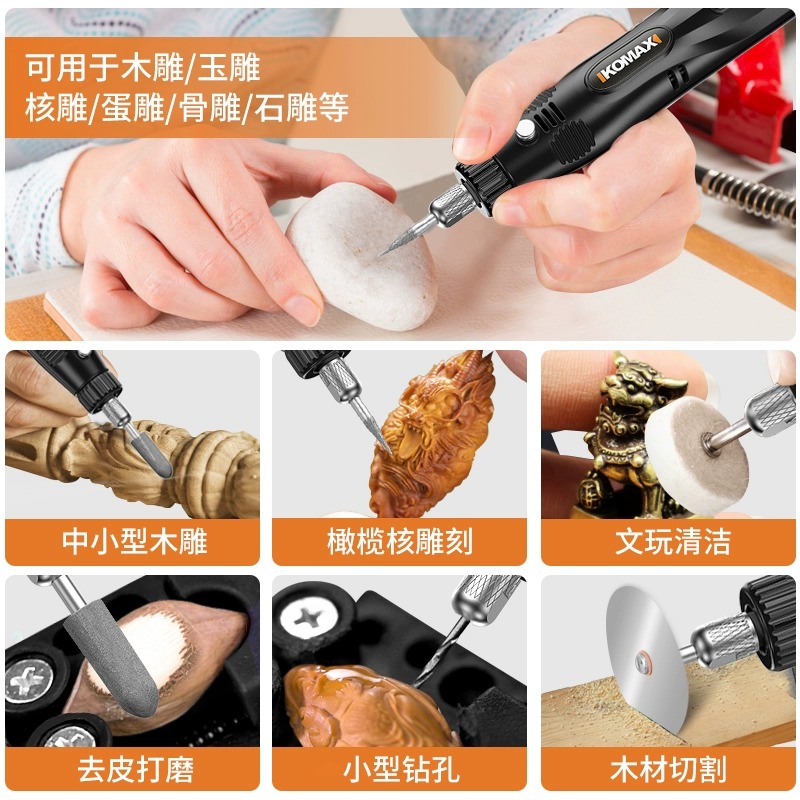 可用于木雕/玉雕
核雕/蛋雕/骨雕/石雕等

KOMAX

中小型木雕

橄榄核雕刻

文玩清洁

去皮打磨

小型钻孔

木材切割