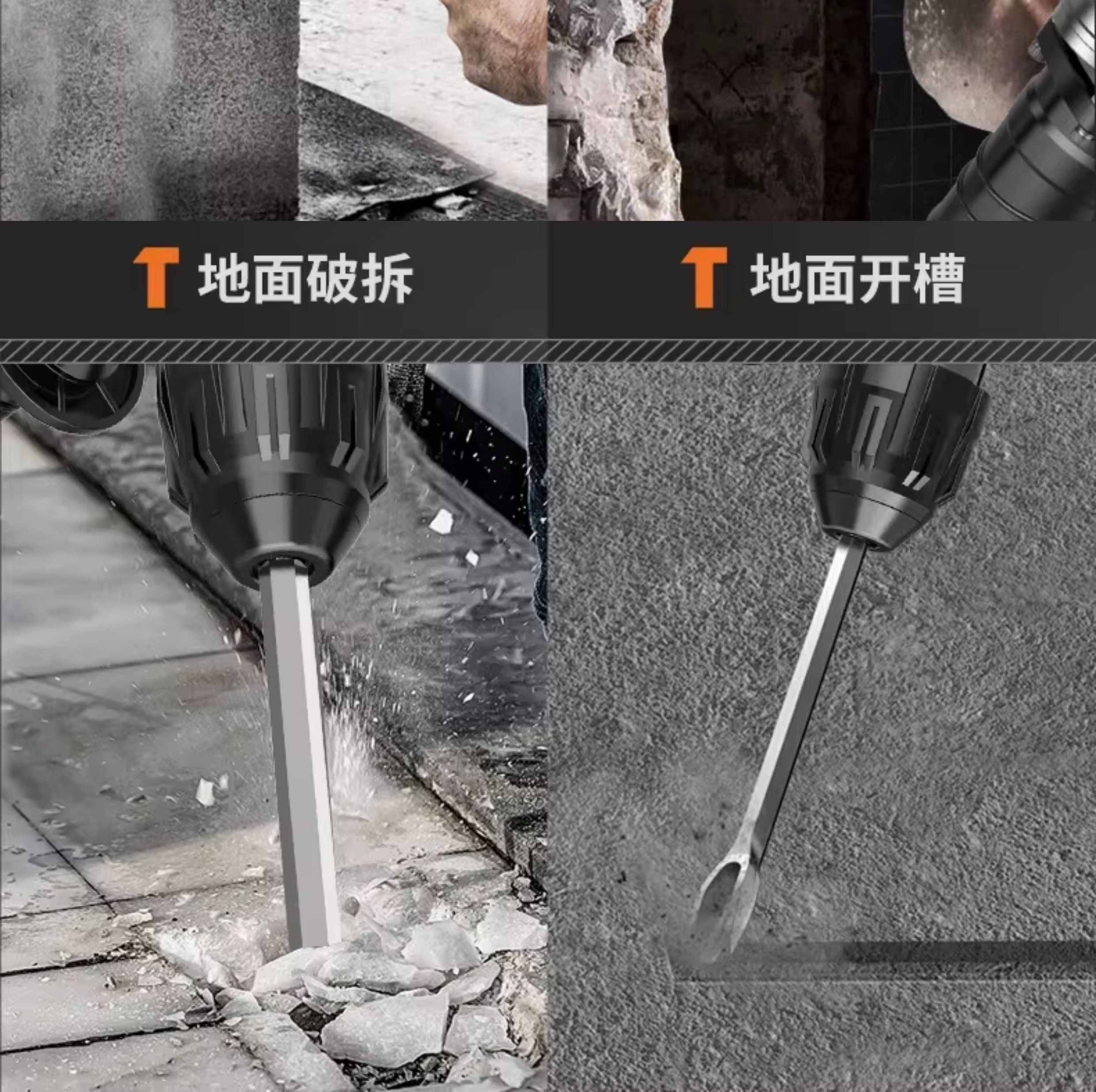 地面破拆

地面开槽