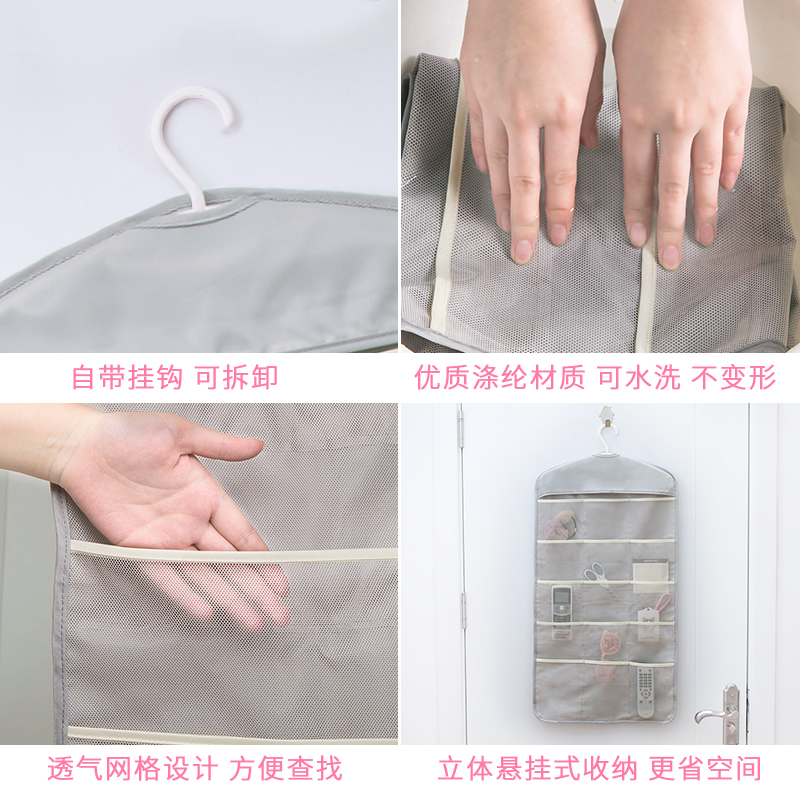 自带挂钩 可拆卸

优质涤纶材质 可水洗 不变形

透气网格设计 方便查找

立体悬挂式收纳 更省空间