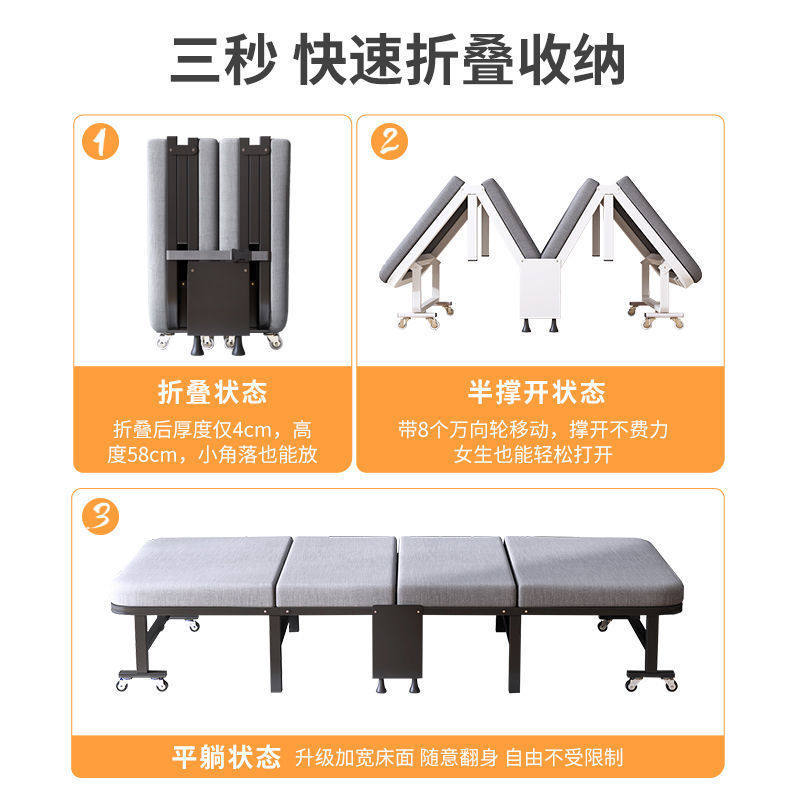 三秒 快速折叠收纳

1

折叠状态

折叠后厚度仅4cm，高度58cm，小角落也能放

2

半撑开状态

带8个万向轮移动，撑开不费力 女生也能轻松打开

3

平躺状态 升级加宽床面 随意翻身 自由不受限制