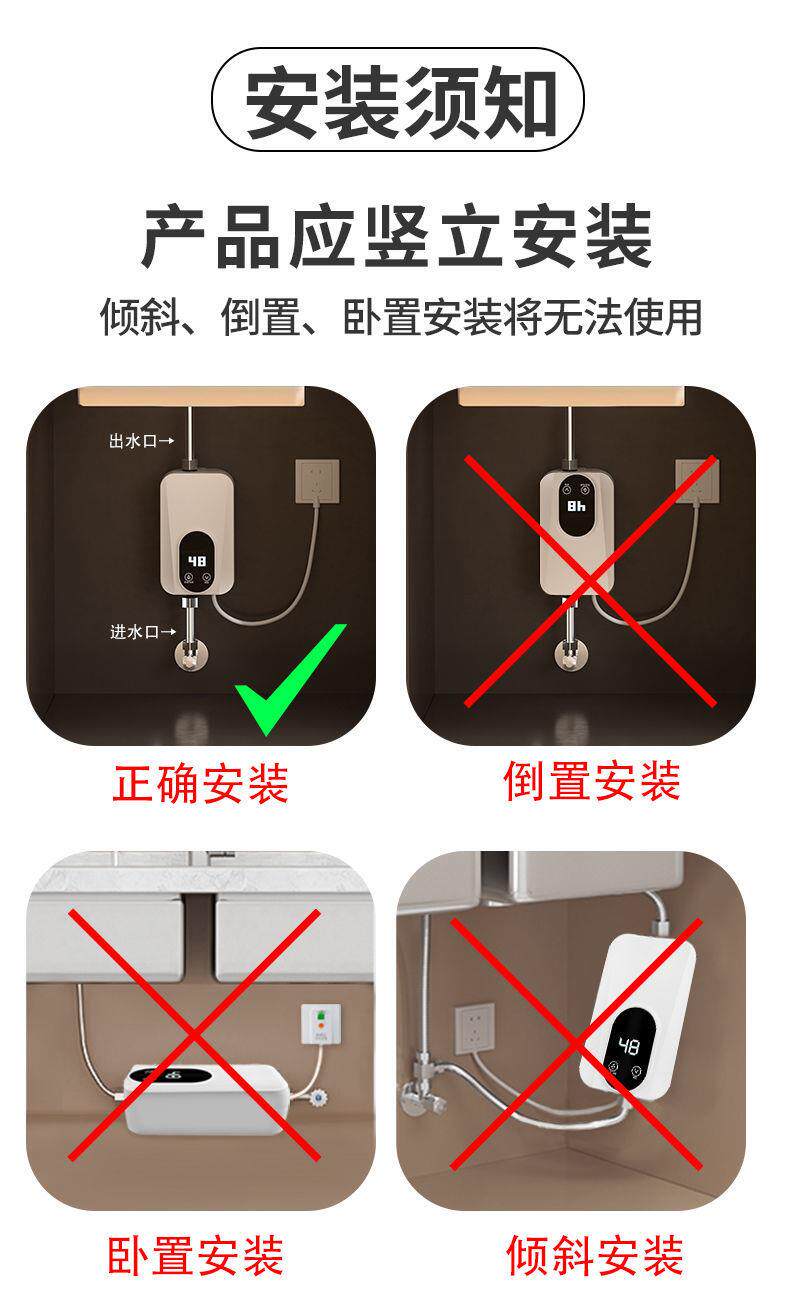 安装须知

产品应竖立安装

倾斜、倒置、卧置安装将无法使用

出水口→

48

进水口→

正确安装

8h

倒置安装

卧置安装

48

倾斜安装