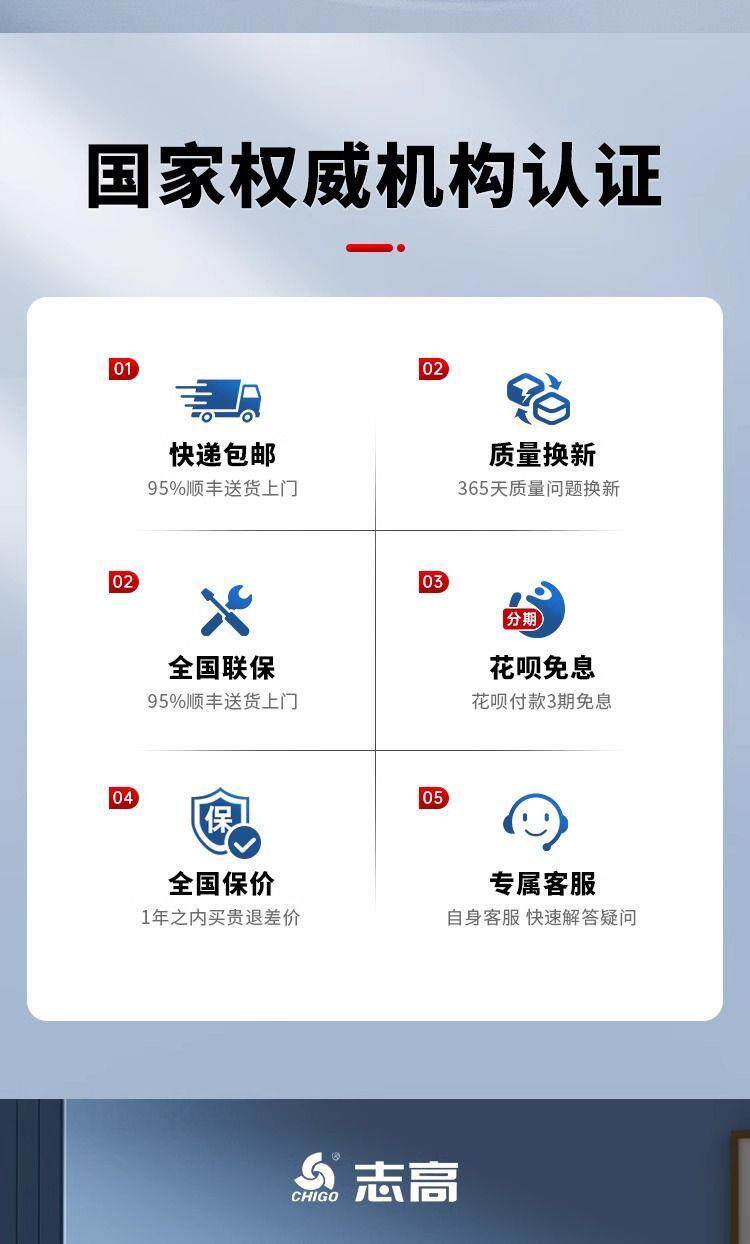 国家权威机构认证

01
快递包邮
95%顺丰送货上门

02
质量换新
365天质量问题换新

02
全国联保
95%顺丰送货上门

03
分期
花呗免息
花呗付款3期免息

04
保
全国保价
1年之内买贵退差价

05
专属客服
自身客服 快速解答疑问

CHIGO 志高