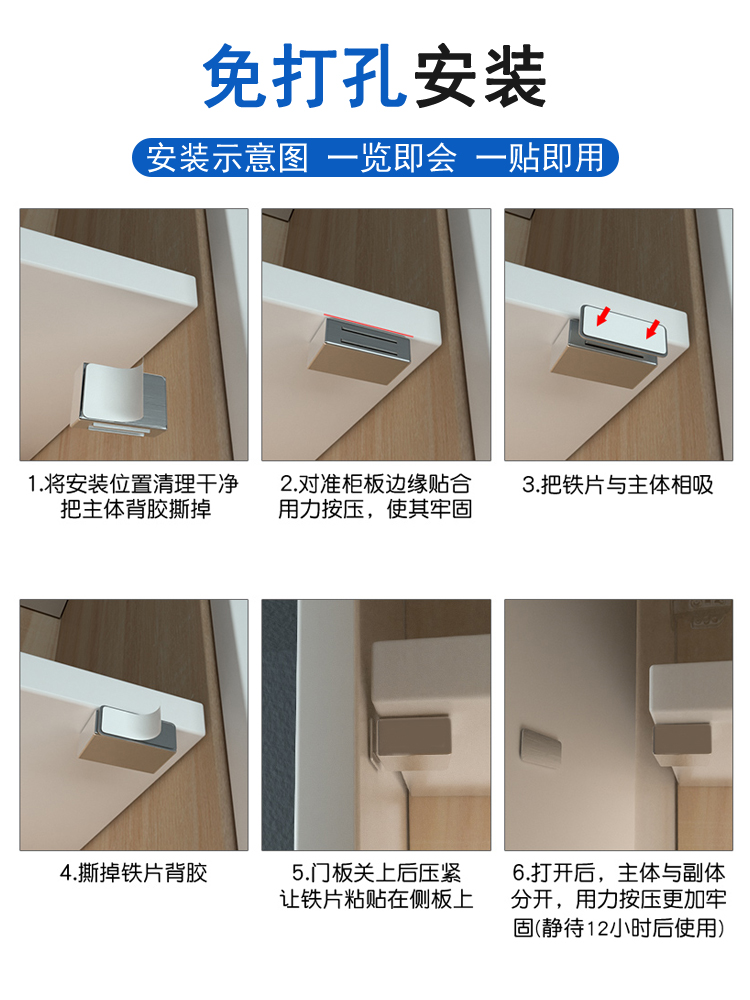 免打孔安装

安装示意图 一览即会 一贴即用

1.将安装位置清理干净 把主体背胶撕掉

2.对准柜板边缘贴合 用力按压，使其牢固

3.把铁片与主体相吸

4.撕掉铁片背胶

5.门板关上后压紧 让铁片粘贴在侧板上

6.打开后，主体与副体分开，用力按压更加牢固(静待12小时后使用)