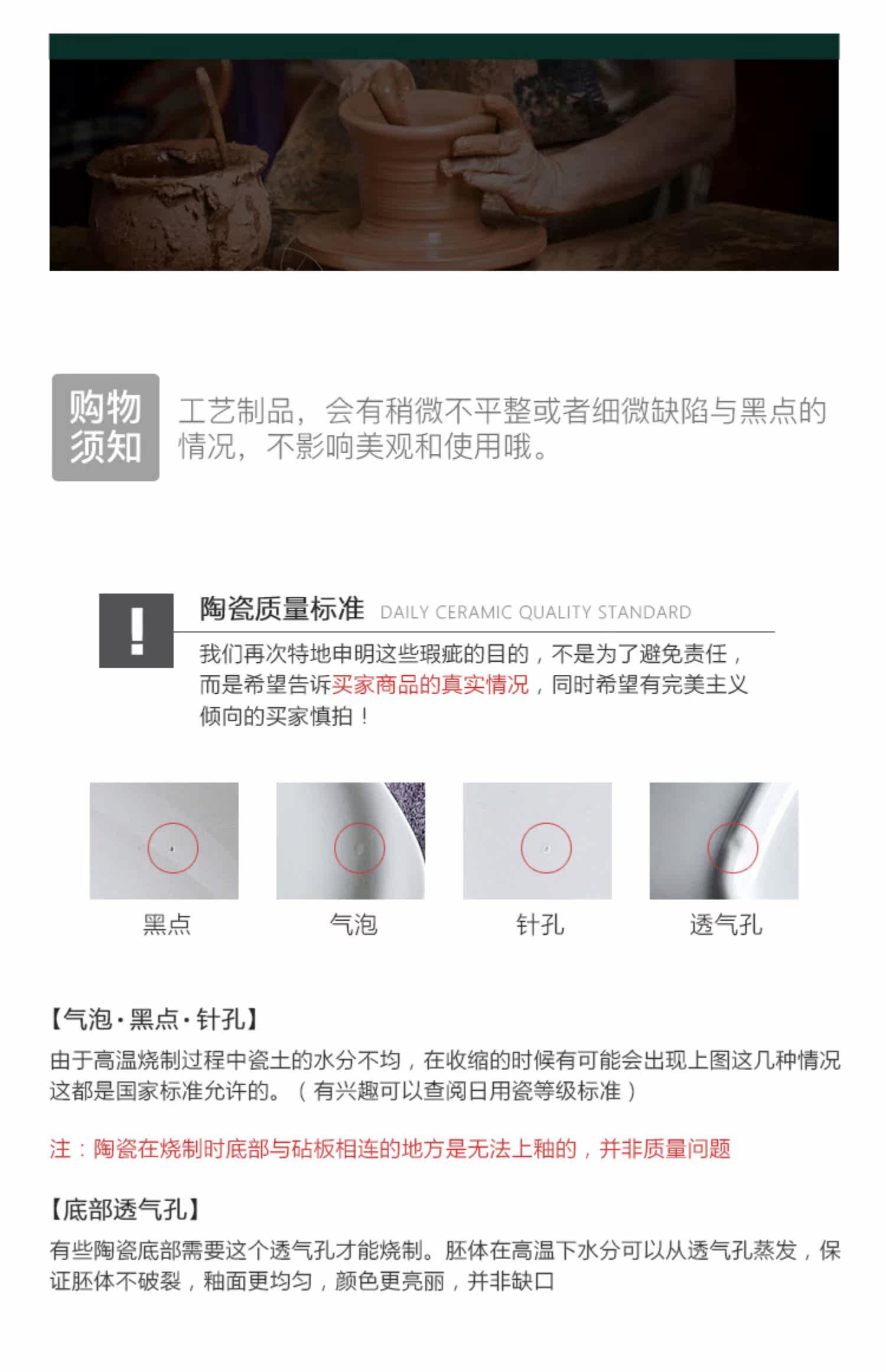 购物须知

工艺制品，会有稍微不平整或者细微缺陷与黑点的情况，不影响美观和使用哦。

!

陶瓷质量标准 DAILY CERAMIC QUALITY STANDARD

我们再次特地申明这些瑕疵的目的，不是为了避免责任，而是希望告诉买家商品的真实情况，同时希望有完美主义倾向的买家慎拍！

黑点

气泡

针孔

透气孔

【气泡·黑点·针孔】

由于高温烧制过程中瓷土的水分不均，在收缩的时候有可能会出现上图这几种情况这都是国家标准允许的。（有兴趣可以查阅日用瓷等级标准）

注：陶瓷在烧制时底部与砧板相连的地方是无法上釉的，并非质量问题

【底部透气孔】

有些陶瓷底部需要这个透气孔才能烧制。胚体在高温下水分可以从透气孔蒸发，保证胚体不破裂，釉面更均匀，颜色更亮丽，并非缺口