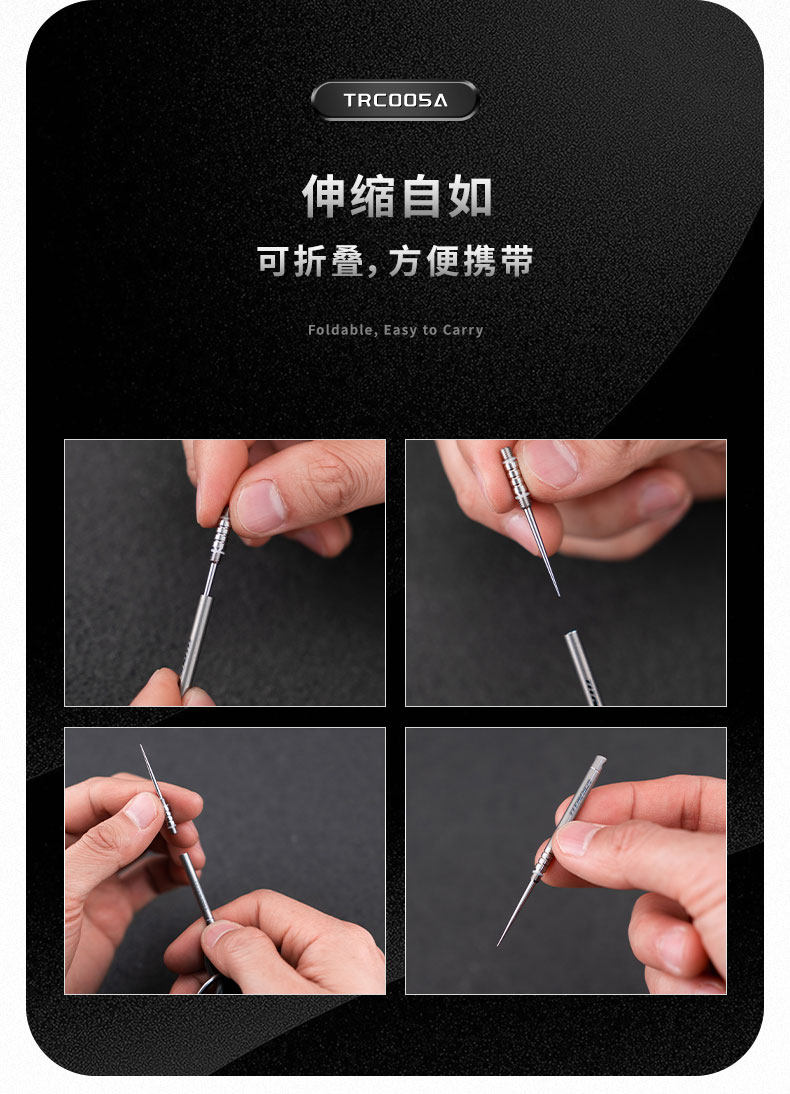 TRC005A

伸缩自如

可折叠,方便携带

Foldable, Easy to Carry