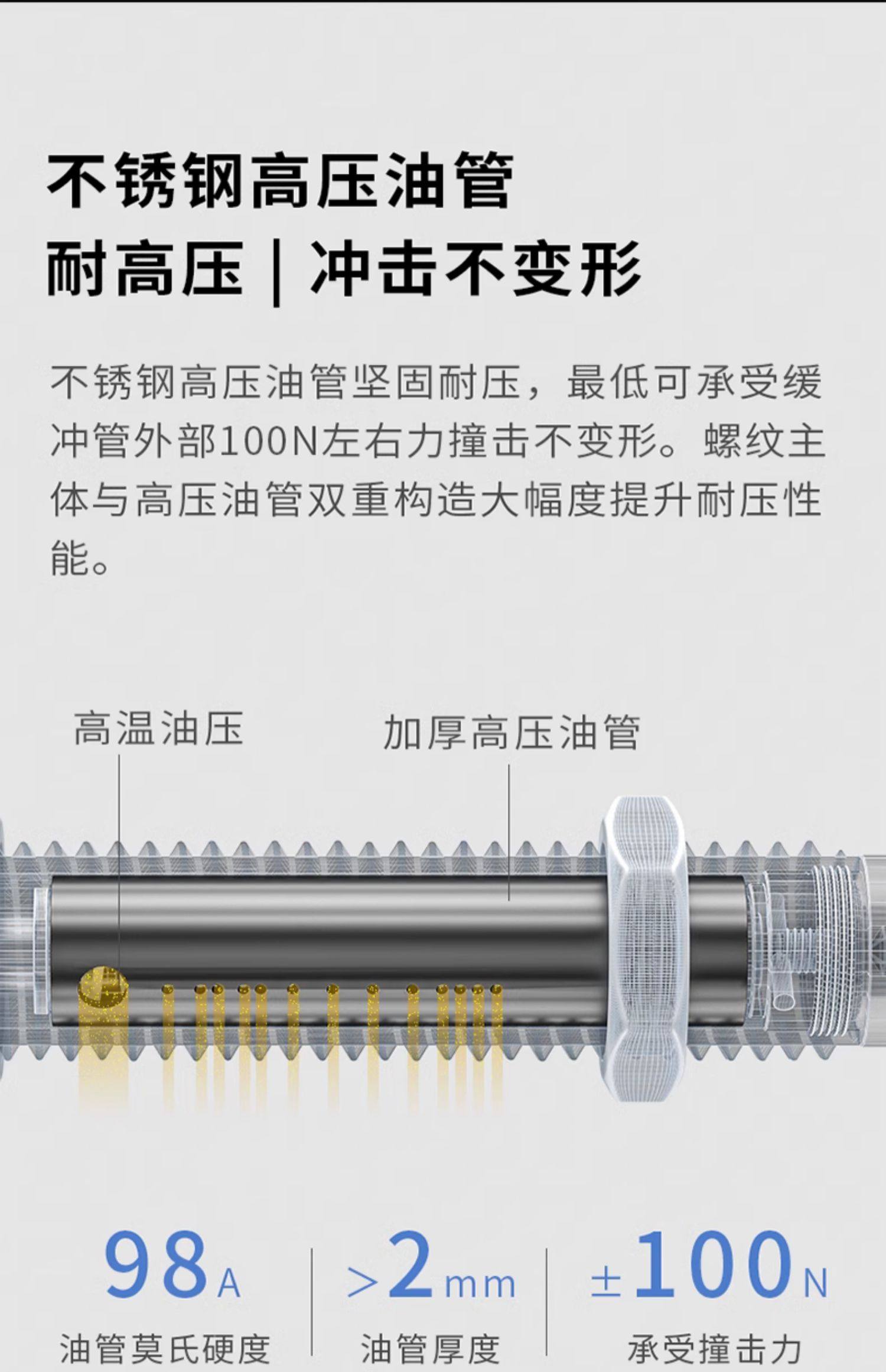 不锈钢高压油管
耐高压 | 冲击不变形

不锈钢高压油管坚固耐压，最低可承受缓冲管外部100N左右力撞击不变形。螺纹主体与高压油管双重构造大幅度提升耐压性能。

高温油压

加厚高压油管

98A
油管莫氏硬度

>2mm
油管厚度

±100N
承受撞击力