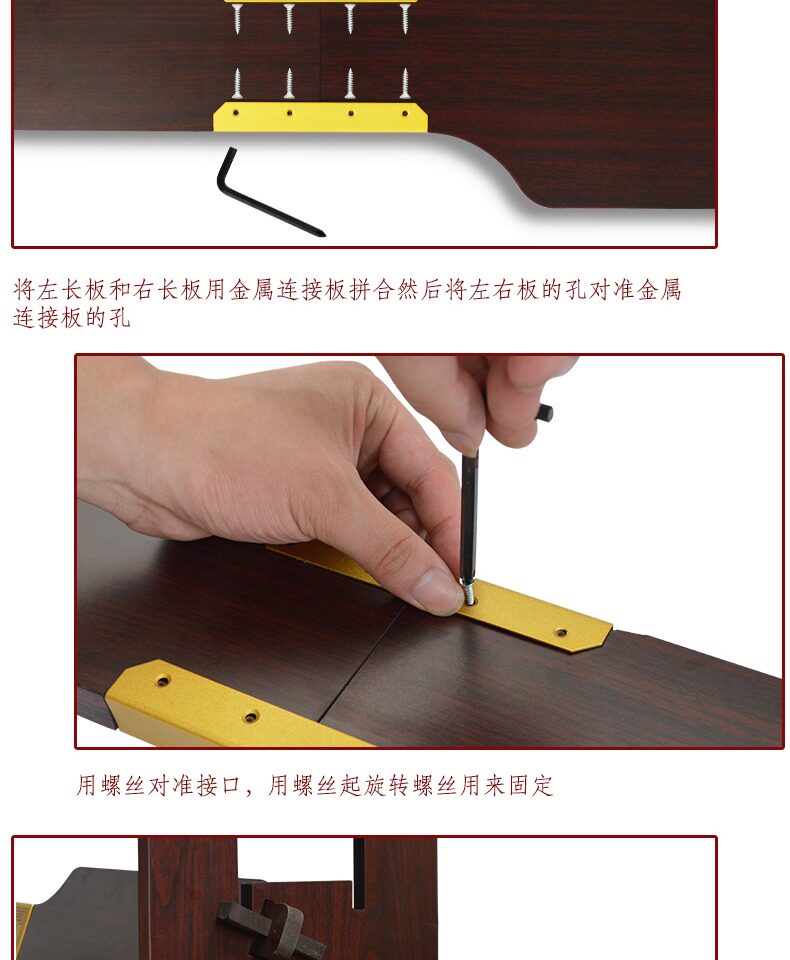 将左长板和右长板用金属连接板拼合然后将左右板的孔对准金属连接板的孔

用螺丝对准接口，用螺丝起旋转螺丝用来固定