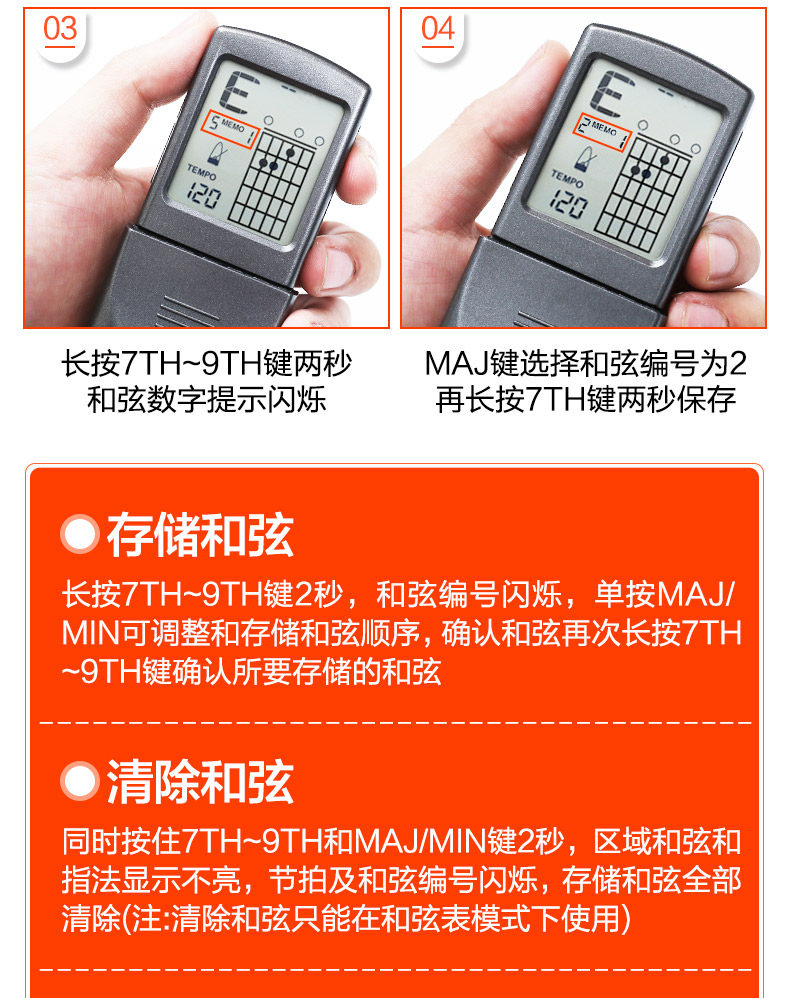 03

E
5 MEMO 1
TEMPO
120

长按7TH~9TH键两秒
和弦数字提示闪烁

04

E
2 MEMO 1
TEMPO
120

MAJ键选择和弦编号为2
再长按7TH键两秒保存

存储和弦

长按7TH~9TH键2秒，和弦编号闪烁，单按MAJ/MIN可调整和存储和弦顺序，确认和弦再次长按7TH~9TH键确认所要存储的和弦

清除和弦

同时按住7TH~9TH和MAJ/MIN键2秒，区域和弦和指法显示不亮，节拍及和弦编号闪烁，存储和弦全部清除(注:清除和弦只能在和弦表模式下使用)