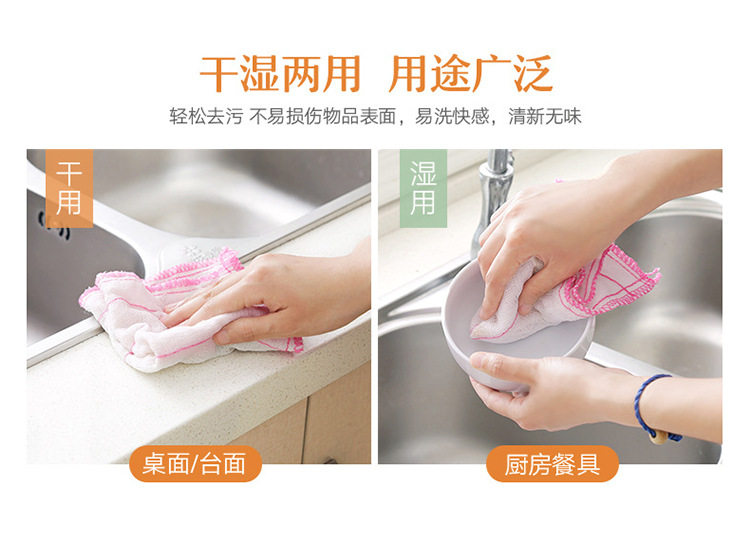 干湿两用 用途广泛

轻松去污 不易损伤物品表面，易洗快感，清新无味

干用

桌面/台面

湿用

厨房餐具