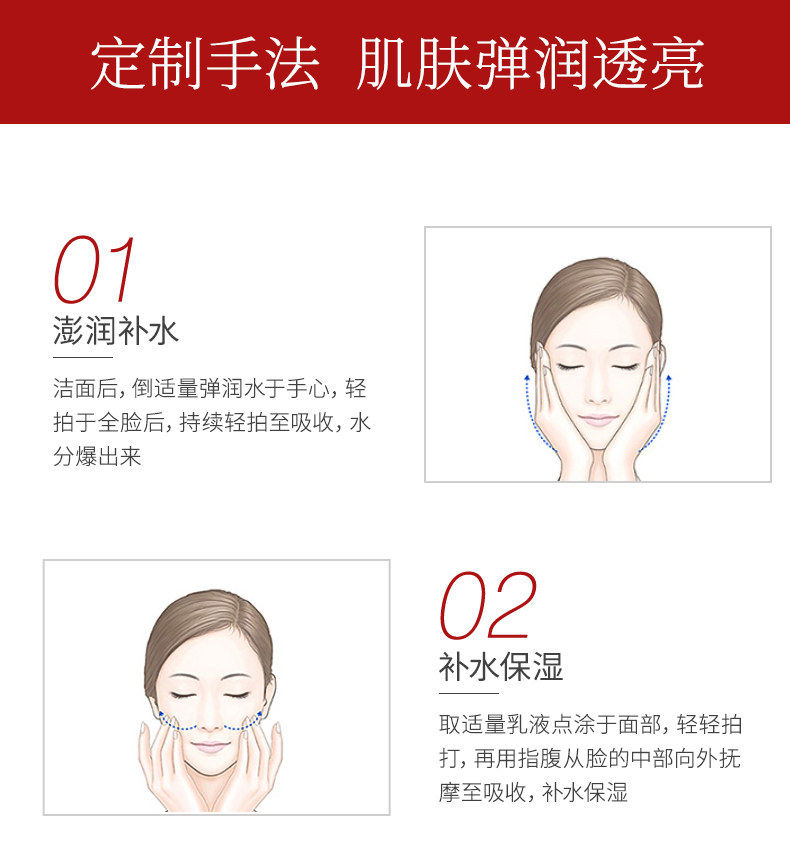 定制手法 肌肤弹润透亮

01

澎润补水

洁面后，倒适量弹润水于手心，轻拍于全脸后，持续轻拍至吸收，水分爆出来

02

补水保湿

取适量乳液点涂于面部，轻轻拍打，再用指腹从脸的中部向外抚摩至吸收，补水保湿