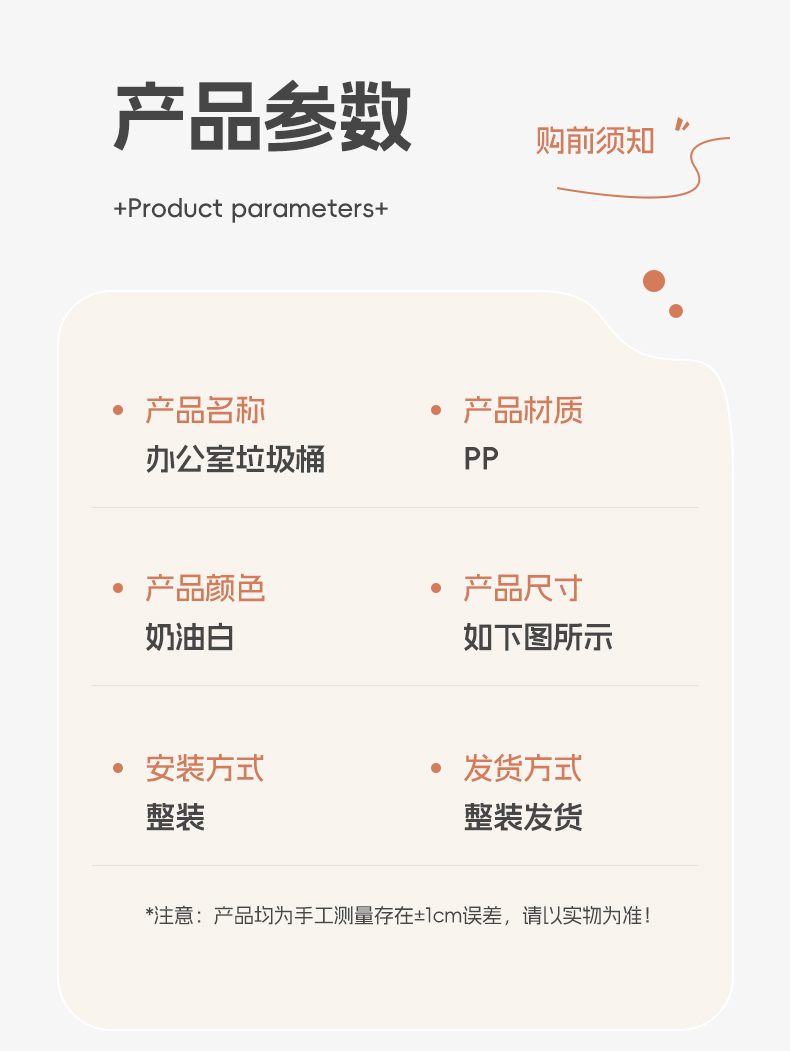 产品参数

购前须知

+Product parameters+

• 产品名称
办公室垃圾桶

• 产品材质
PP

• 产品颜色
奶油白

• 产品尺寸
如下图所示

• 安装方式
整装

• 发货方式
整装发货

*注意：产品均为手工测量存在±1cm误差，请以实物为准！