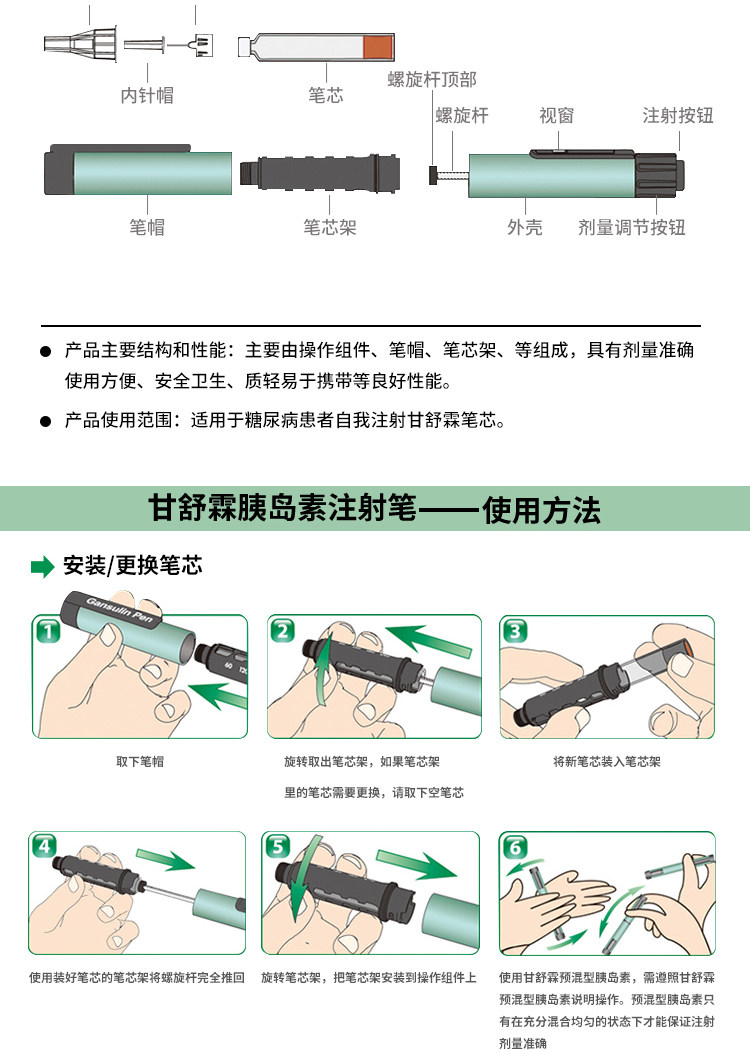 内针帽

笔芯

螺旋杆顶部

螺旋杆

视窗

注射按钮

笔帽

笔芯架

外壳

剂量调节按钮

● 产品主要结构和性能：主要由操作组件、笔帽、笔芯架、等组成，具有剂量准确使用方便、安全卫生、质轻易于携带等良好性能。

● 产品使用范围：适用于糖尿病患者自我注射甘舒霖笔芯。

甘舒霖胰岛素注射笔——使用方法

安装/更换笔芯

1 Gansulin Pen 60 120

取下笔帽

2

旋转取出笔芯架，如果笔芯架里的笔芯需要更换，请取下空笔芯

3

将新笔芯装入笔芯架

4

使用装好笔芯的笔芯架将螺旋杆完全推回

5

旋转笔芯架，把笔芯架安装到操作组件上

6

使用甘舒霖预混型胰岛素，需遵照甘舒霖预混型胰岛素说明操作。预混型胰岛素只有在充分混合均匀的状态下才能保证注射剂量准确