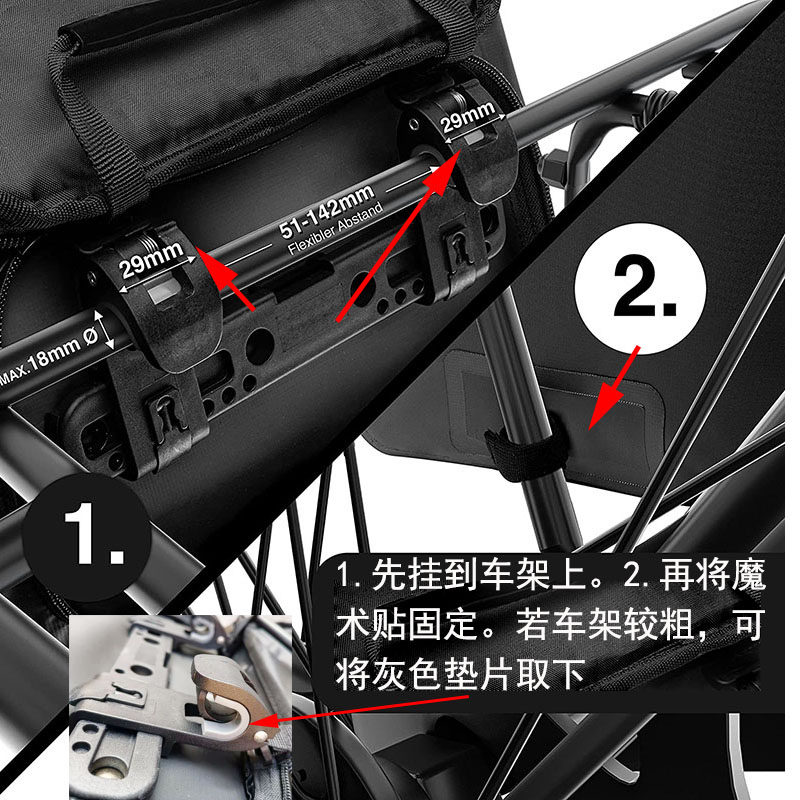 29mm

51-142mm
Flexibler Abstand

29mm

MAX.18mm Ø

2.

1.

1. 先挂到车架上。2. 再将魔术贴固定。若车架较粗，可将灰色垫片取下