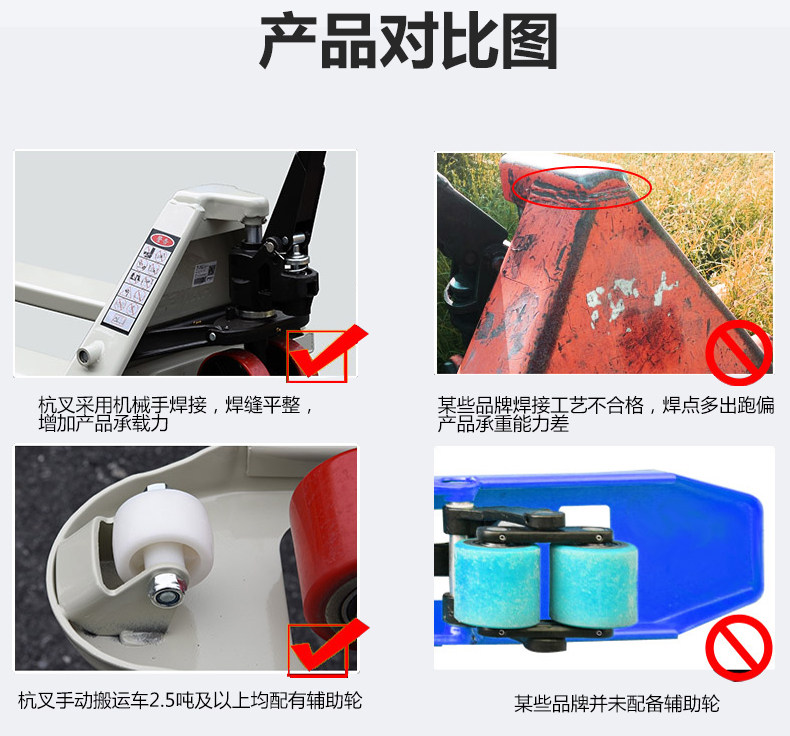 产品对比图

杭叉采用机械手焊接，焊缝平整，增加产品承载力

某些品牌焊接工艺不合格，焊点多出跑偏产品承重能力差

杭叉手动搬运车2.5吨及以上均配有辅助轮

某些品牌并未配备辅助轮