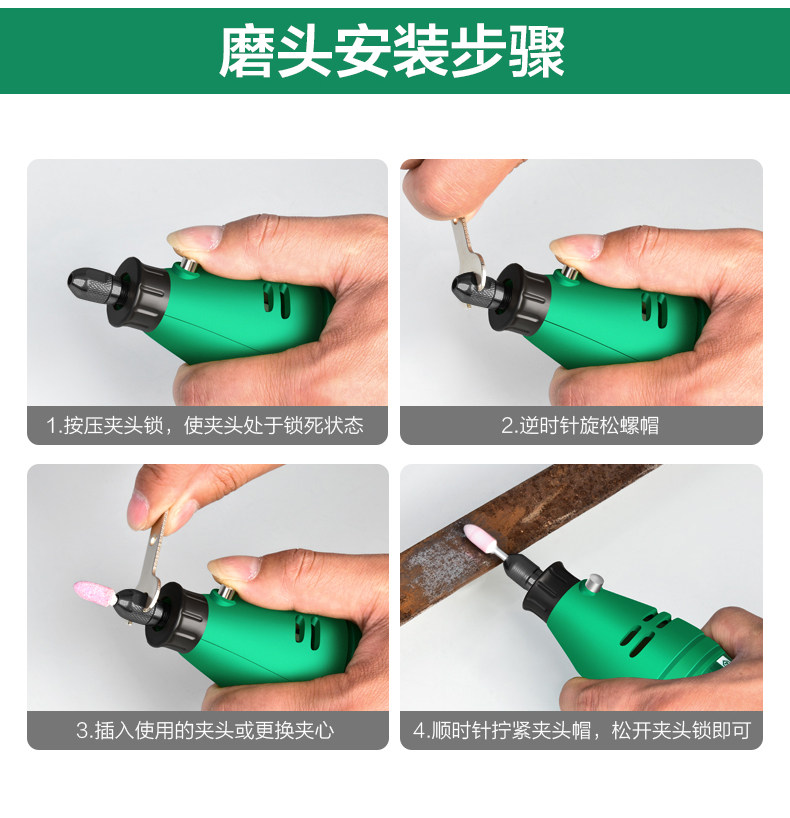 磨头安装步骤

1.按压夹头锁，使夹头处于锁死状态

2.逆时针旋松螺帽

3.插入使用的夹头或更换夹心

4.顺时针拧紧夹头帽，松开夹头锁即可