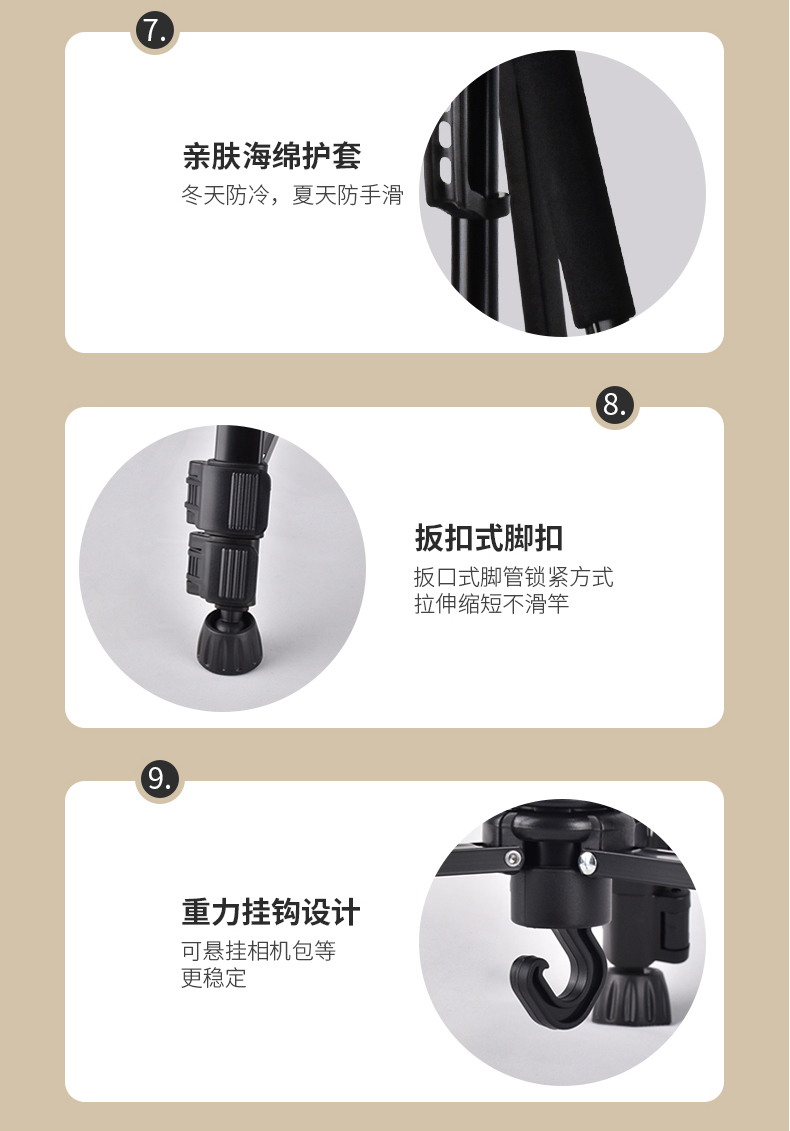 7.

亲肤海绵护套
冬天防冷，夏天防手滑

8.

扳扣式脚扣
扳口式脚管锁紧方式
拉伸缩短不滑竿

9.

重力挂钩设计
可悬挂相机包等
更稳定