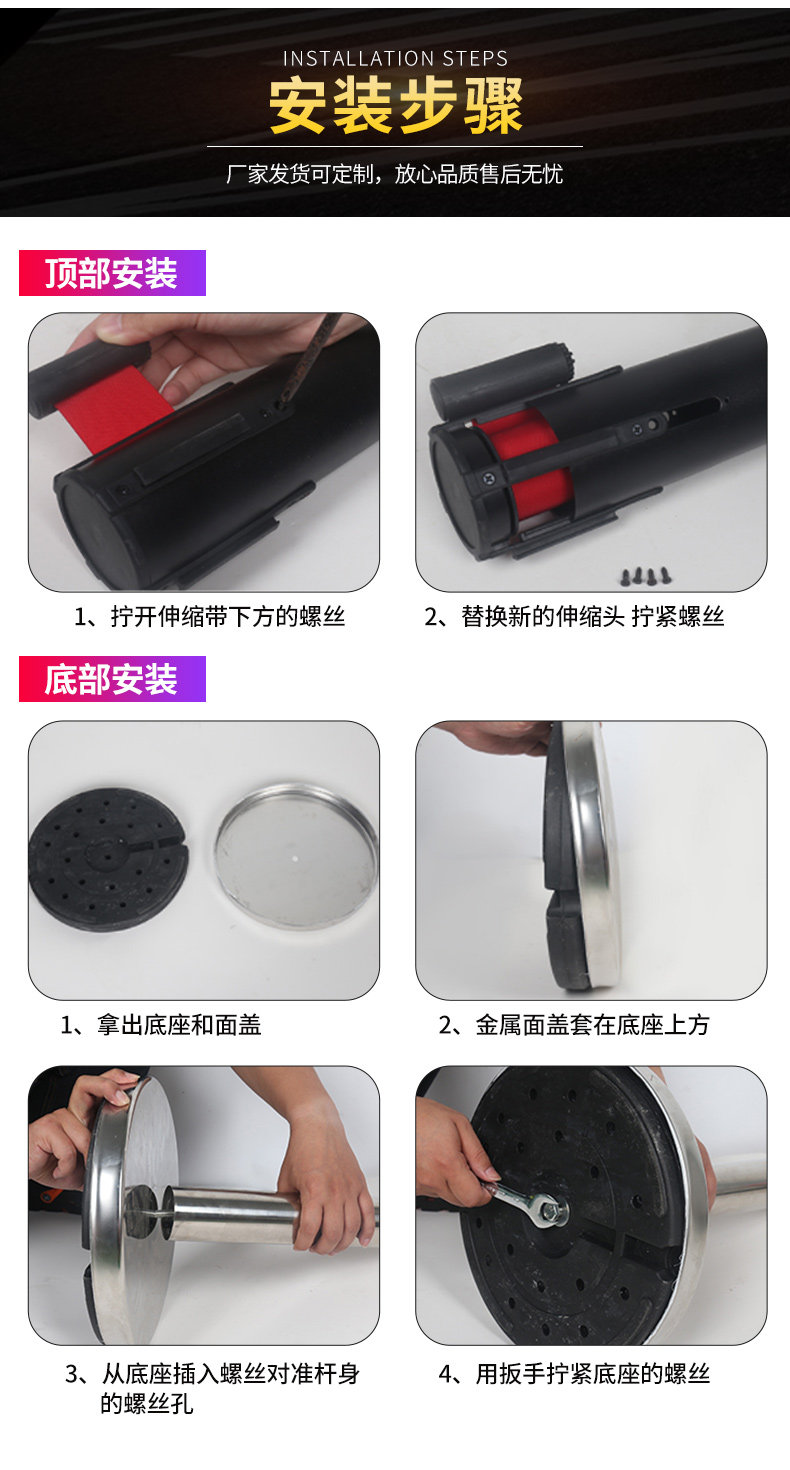 INSTALLATION STEPS
安装步骤
厂家发货可定制，放心品质售后无忧

顶部安装

1、拧开伸缩带下方的螺丝

2、替换新的伸缩头 拧紧螺丝

底部安装

1、拿出底座和面盖

2、金属面盖套在底座上方

3、从底座插入螺丝对准杆身的螺丝孔

4、用扳手拧紧底座的螺丝