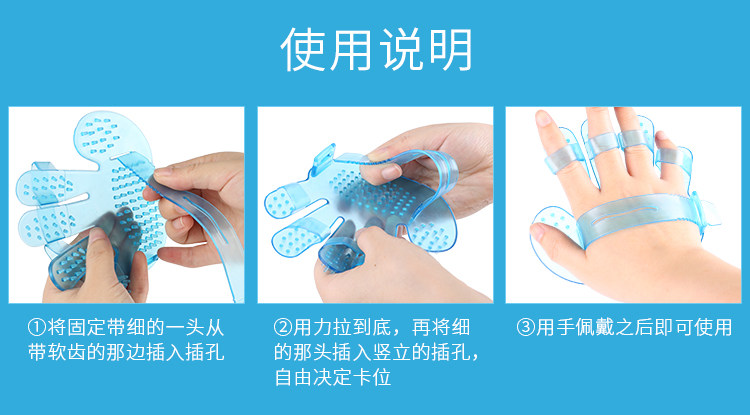 使用说明

①将固定带细的一头从带软齿的那边插入插孔

②用力拉到底，再将细的那头插入竖立的插孔，自由决定卡位

③用手佩戴之后即可使用