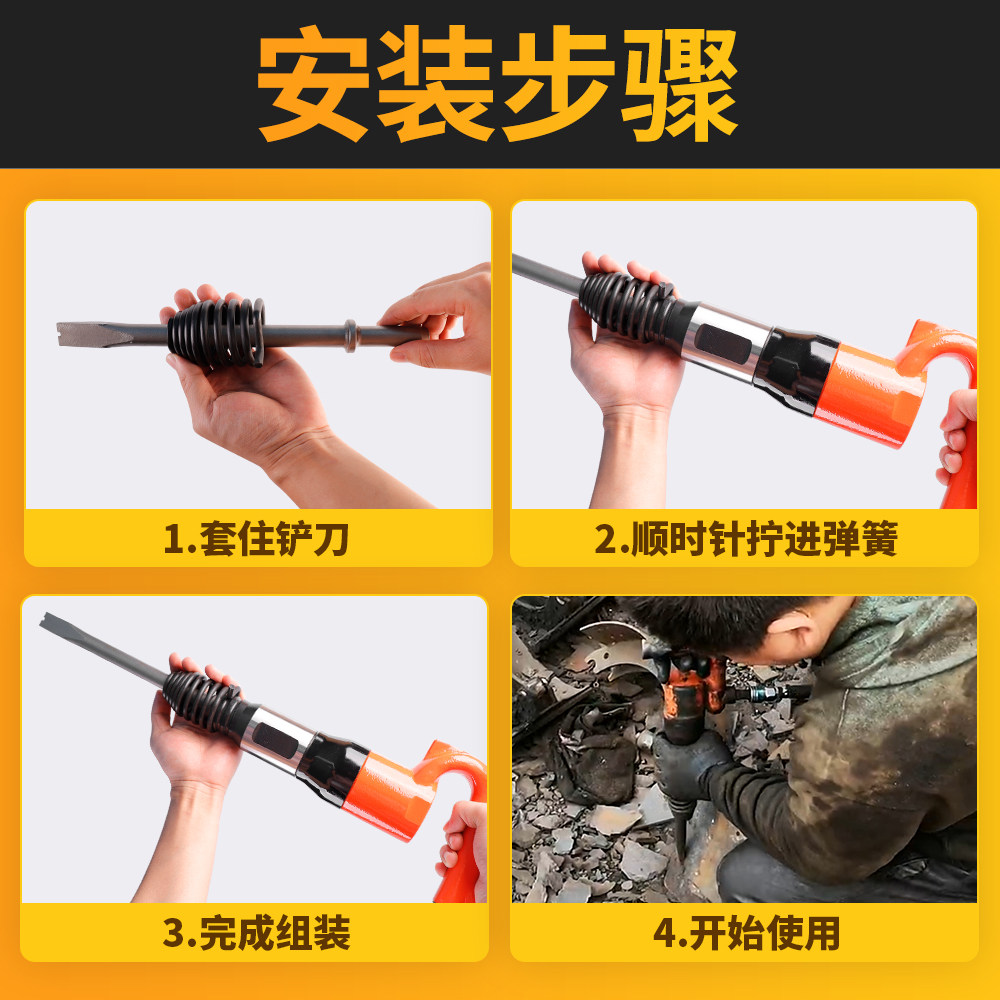 安装步骤

1.套住铲刀

2.顺时针拧进弹簧

3.完成组装

4.开始使用