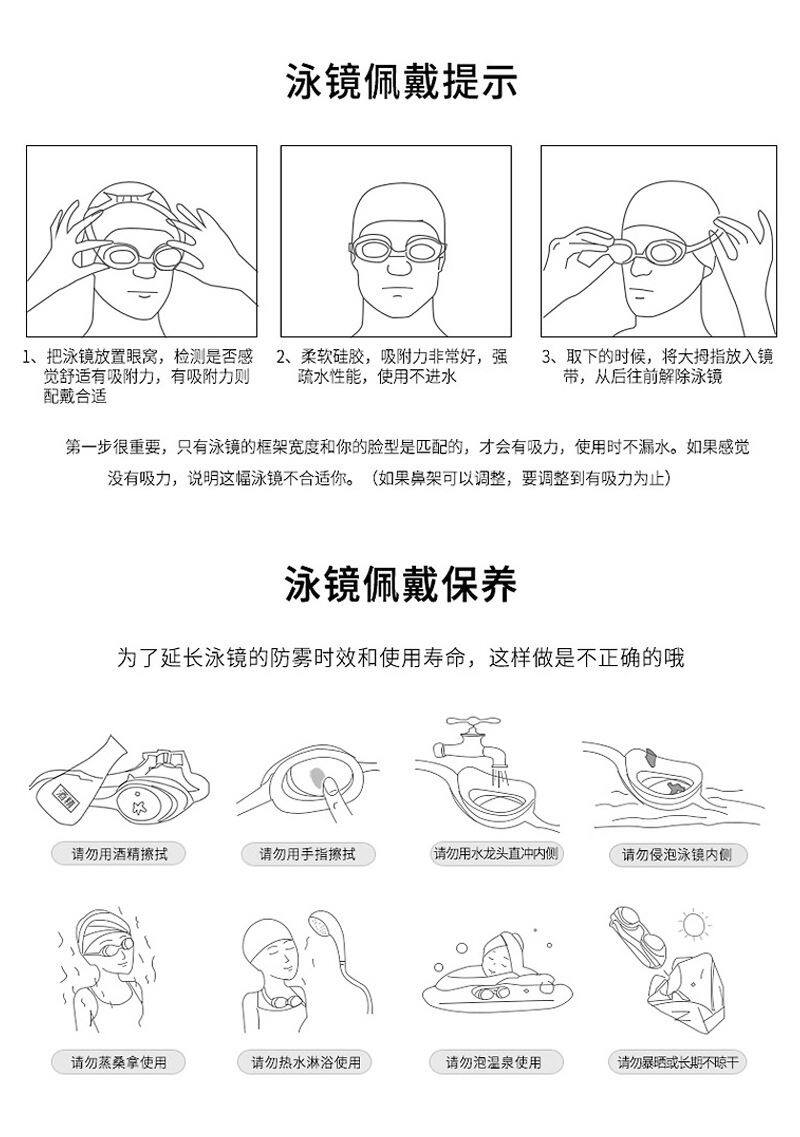 泳镜佩戴提示

1、把泳镜放置眼窝，检测是否感觉舒适有吸附力，有吸附力则配戴合适

2、柔软硅胶，吸附力非常好，强疏水性能，使用不进水

3、取下的时候，将大拇指放入镜带，从后往前解除泳镜

第一步很重要，只有泳镜的框架宽度和你的脸型是匹配的，才会有吸力，使用时不漏水。如果感觉没有吸力，说明这幅泳镜不合适你。（如果鼻架可以调整，要调整到有吸力为止）

泳镜佩戴保养

为了延长泳镜的防雾时效和使用寿命，这样做是不正确的哦

酒精

请勿用酒精擦拭

请勿用手指擦拭

请勿用水龙头直冲内侧

请勿侵泡泳镜内侧

请勿蒸桑拿使用

请勿热水淋浴使用

请勿泡温泉使用

请勿暴晒或长期不晾干