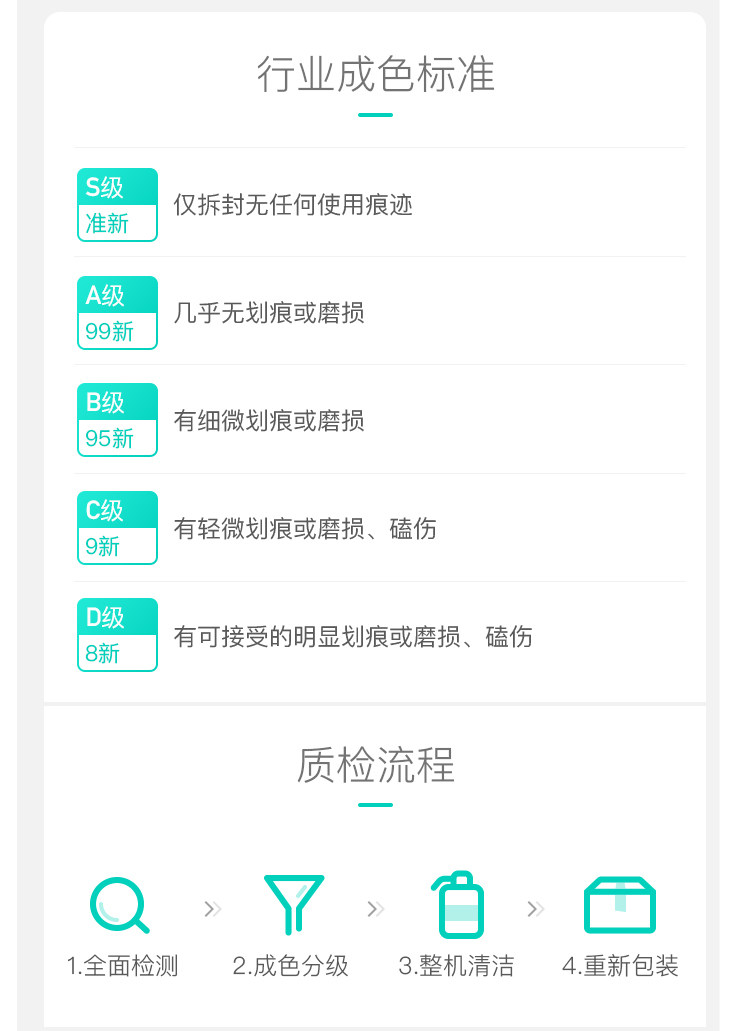 行业成色标准

S级
准新
仅拆封无任何使用痕迹

A级
99新
几乎无划痕或磨损

B级
95新
有细微划痕或磨损

C级
9新
有轻微划痕或磨损、磕伤

D级
8新
有可接受的明显划痕或磨损、磕伤

质检流程

1.全面检测 » 2.成色分级 » 3.整机清洁 » 4.重新包装