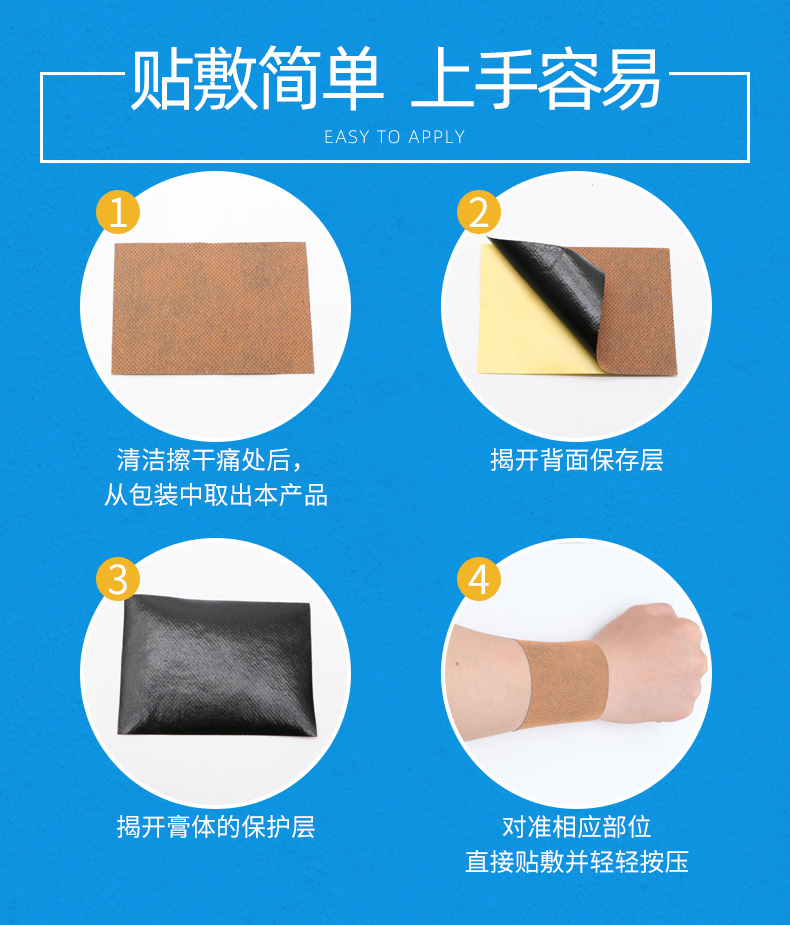 贴敷简单 上手容易

EASY TO APPLY

1

清洁擦干痛处后，
从包装中取出本产品

2

揭开背面保存层

3

揭开膏体的保护层

4

对准相应部位
直接贴敷并轻轻按压