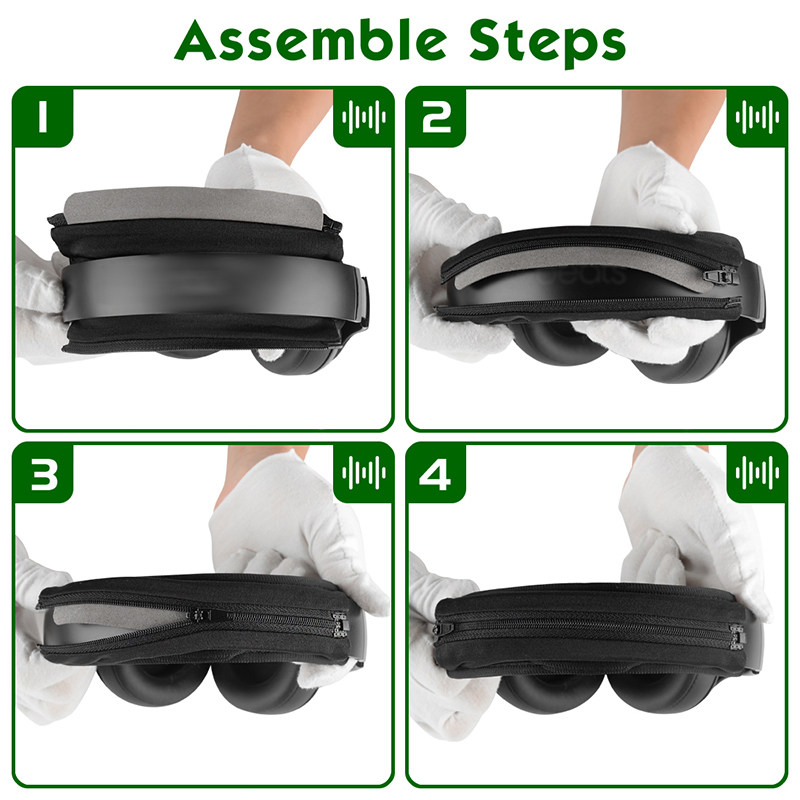 Assemble Steps

1

2

3

4