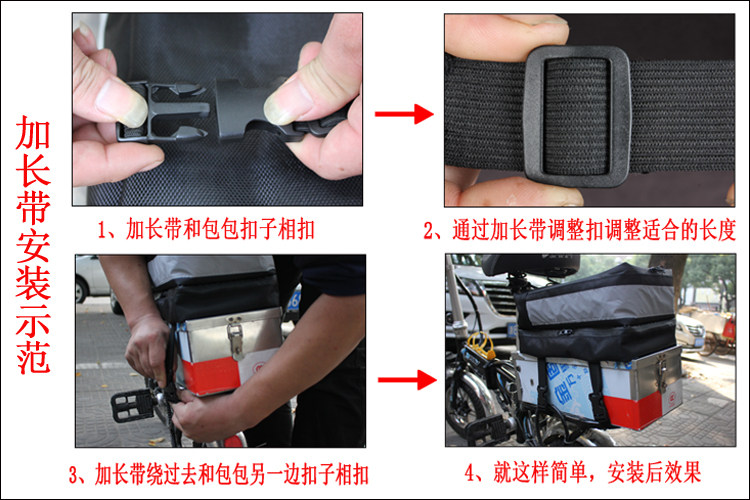 加长带安装示范

1、加长带和包包扣子相扣

2、通过加长带调整扣调整适合的长度

3、加长带绕过去和包包另一边扣子相扣

4、就这样简单，安装后效果