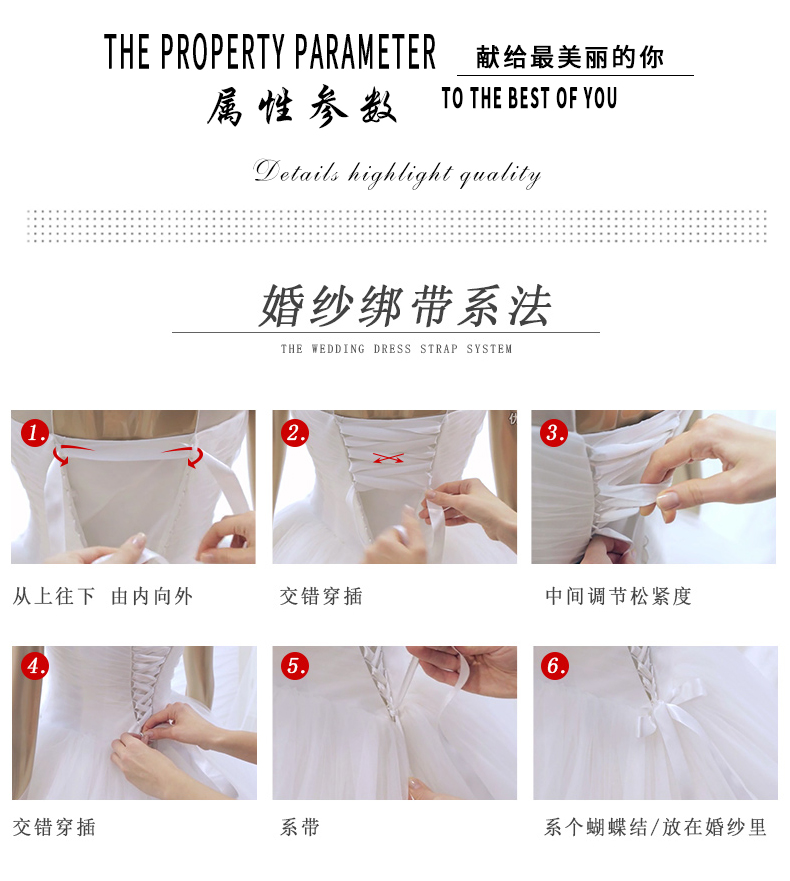 THE PROPERTY PARAMETER
属性参数

献给最美丽的你
TO THE BEST OF YOU

Details highlight quality

婚纱绑带系法
THE WEDDING DRESS STRAP SYSTEM

1.
从上往下 由内向外

2.
交错穿插

3.
中间调节松紧度

4.
交错穿插

5.
系带

6.
系个蝴蝶结/放在婚纱里