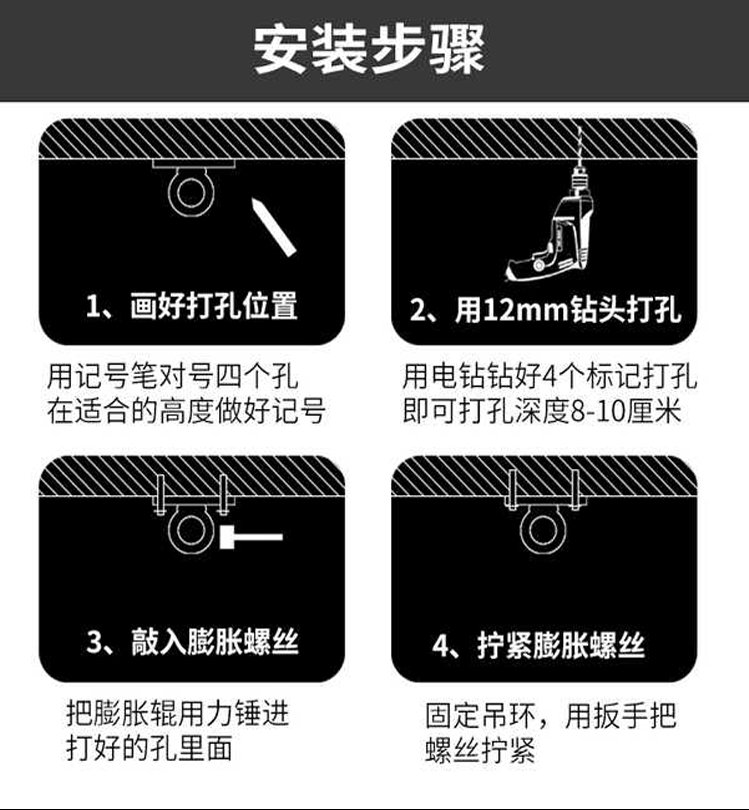 安装步骤

1、画好打孔位置

用记号笔对号四个孔
在适合的高度做好记号

2、用12mm钻头打孔

用电钻钻好4个标记打孔
即可打孔深度8-10厘米

3、敲入膨胀螺丝

把膨胀辊用力锤进
打好的孔里面

4、拧紧膨胀螺丝

固定吊环，用扳手把
螺丝拧紧