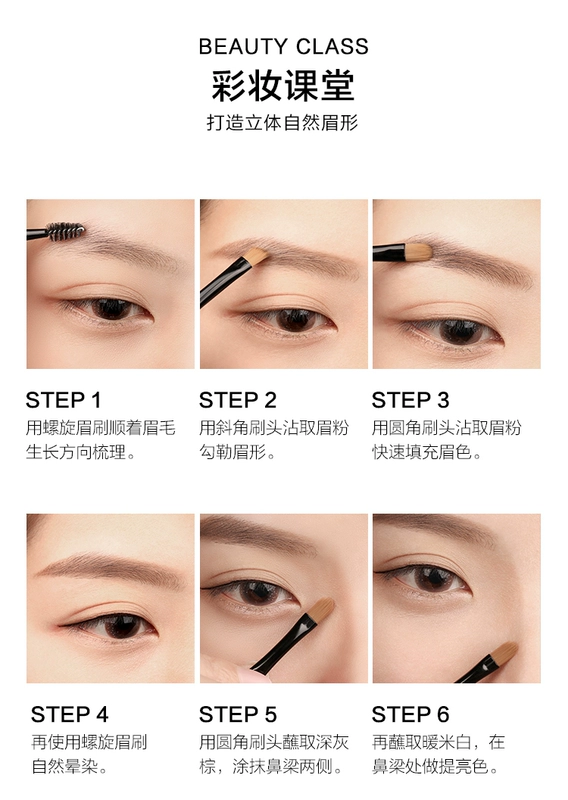 BEAUTY CLASS
彩妆课堂
打造立体自然眉形

STEP 1
用螺旋眉刷顺着眉毛生长方向梳理。

STEP 2
用斜角刷头沾取眉粉勾勒眉形。

STEP 3
用圆角刷头沾取眉粉快速填充眉色。

STEP 4
再使用螺旋眉刷自然晕染。

STEP 5
用圆角刷头蘸取深灰棕，涂抹鼻梁两侧。

STEP 6
再蘸取暖米白，在鼻梁处做提亮色。