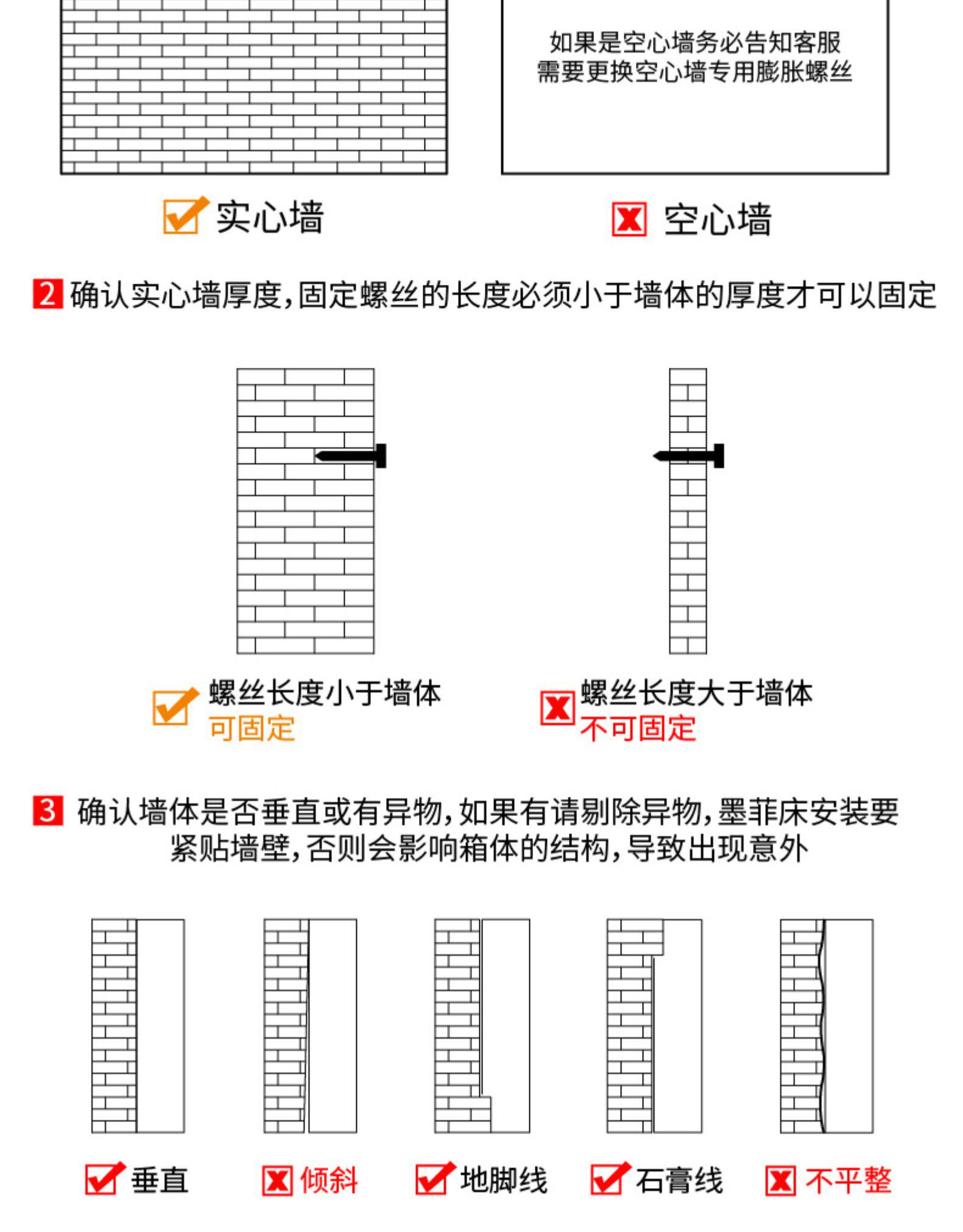 如果是空心墙务必告知客服
需要更换空心墙专用膨胀螺丝

实心墙

空心墙

2 确认实心墙厚度，固定螺丝的长度必须小于墙体的厚度才可以固定

螺丝长度小于墙体
可固定

螺丝长度大于墙体
不可固定

3 确认墙体是否垂直或有异物，如果有请剔除异物，墨菲床安装要紧贴墙壁，否则会影响箱体的结构，导致出现意外

垂直

倾斜

地脚线

石膏线

不平整