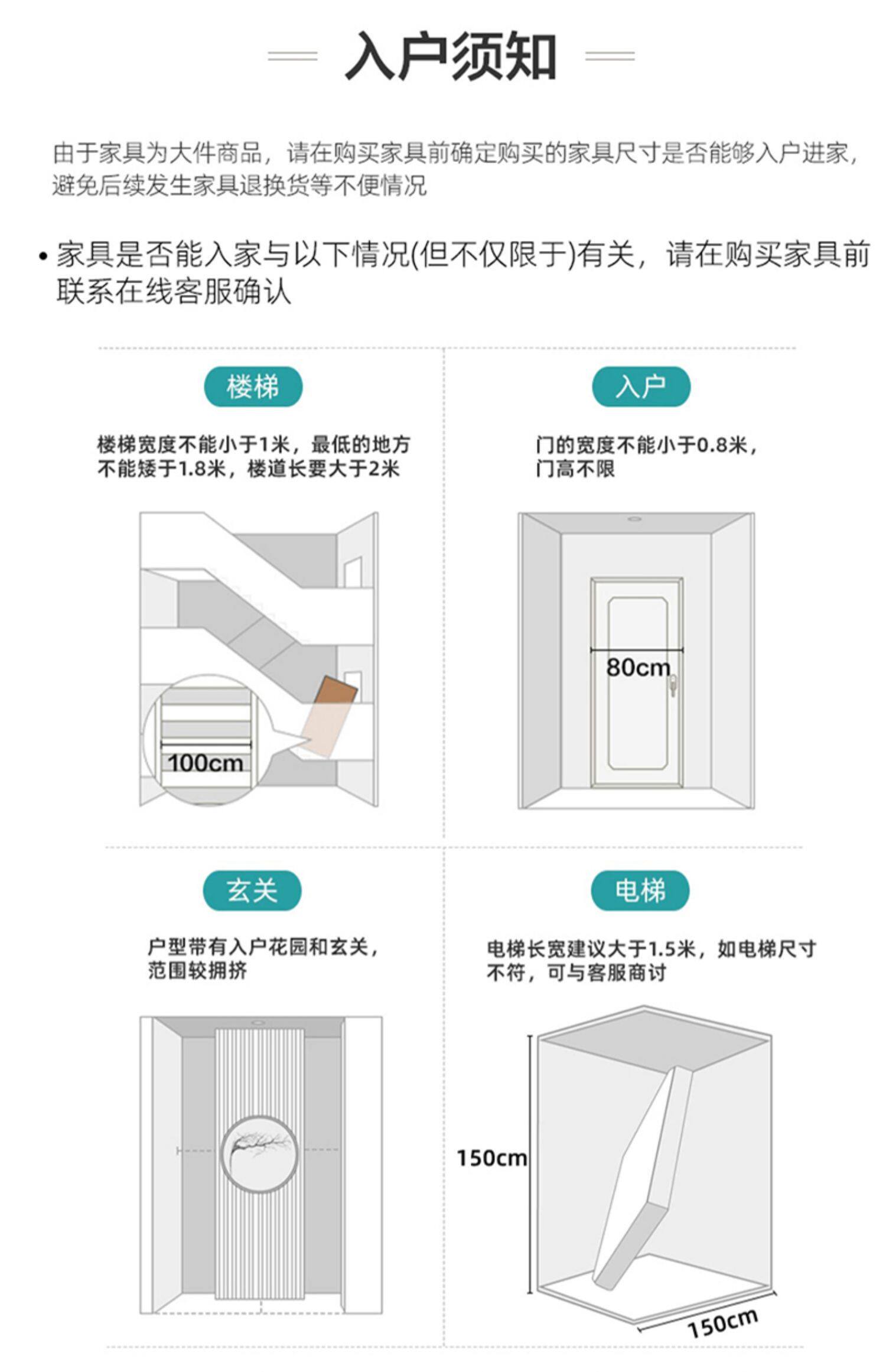 入户须知

由于家具为大件商品，请在购买家具前确定购买的家具尺寸是否能够入户进家，避免后续发生家具退换货等不便情况

• 家具是否能入家与以下情况(但不仅限于)有关，请在购买家具前联系在线客服确认

楼梯

楼梯宽度不能小于1米，最低的地方不能矮于1.8米，楼道长要大于2米

100cm

入户

门的宽度不能小于0.8米，门高不限

80cm

玄关

户型带有入户花园和玄关，范围较拥挤

电梯

电梯长宽建议大于1.5米，如电梯尺寸不符，可与客服商讨

150cm

150cm