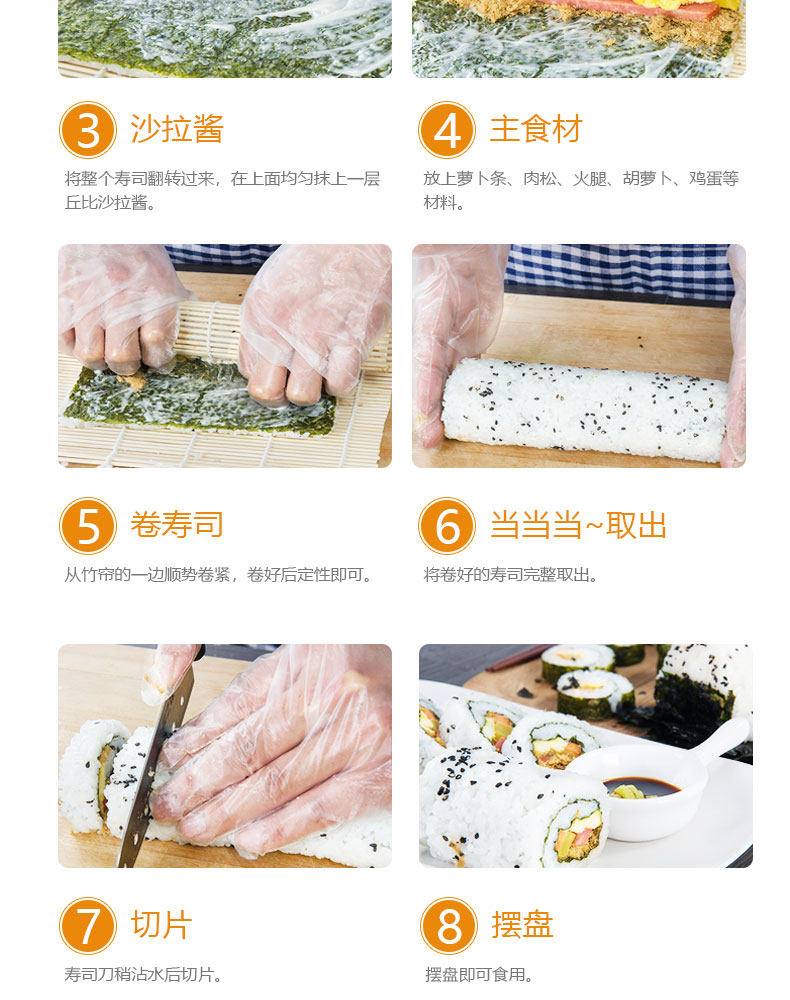 3 沙拉酱

将整个寿司翻转过来，在上面均匀抹上一层丘比沙拉酱。

4 主食材

放上萝卜条、肉松、火腿、胡萝卜、鸡蛋等材料。

5 卷寿司

从竹帘的一边顺势卷紧，卷好后定性即可。

6 当当当~取出

将卷好的寿司完整取出。

7 切片

寿司刀稍沾水后切片。

8 摆盘

摆盘即可食用。