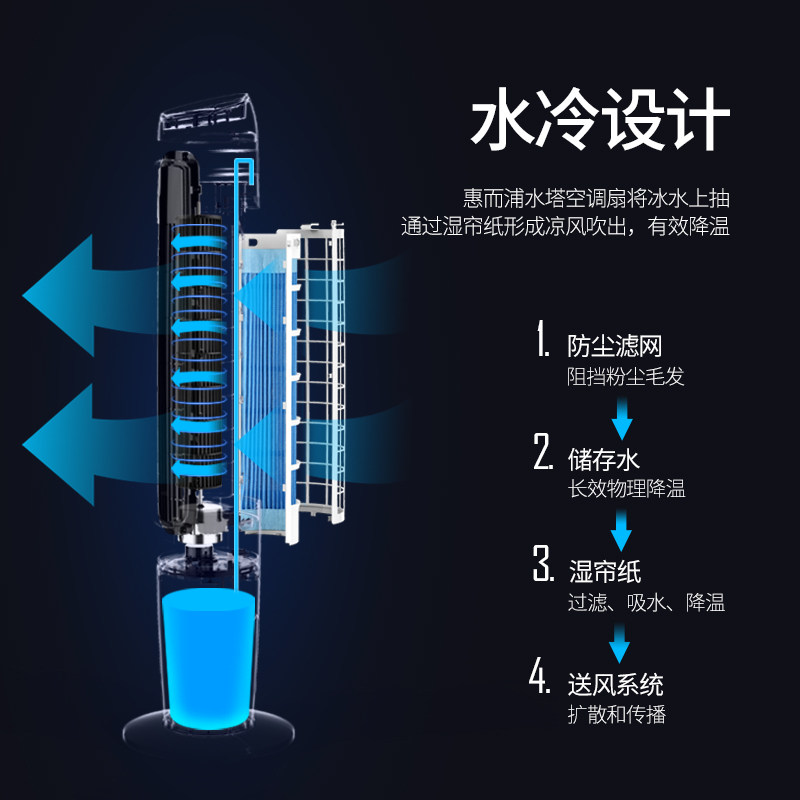 水冷设计

惠而浦水塔空调扇将冰水上抽
通过湿帘纸形成凉风吹出，有效降温

1. 防尘滤网
阻挡粉尘毛发

2. 储存水
长效物理降温

3. 湿帘纸
过滤、吸水、降温

4. 送风系统
扩散和传播