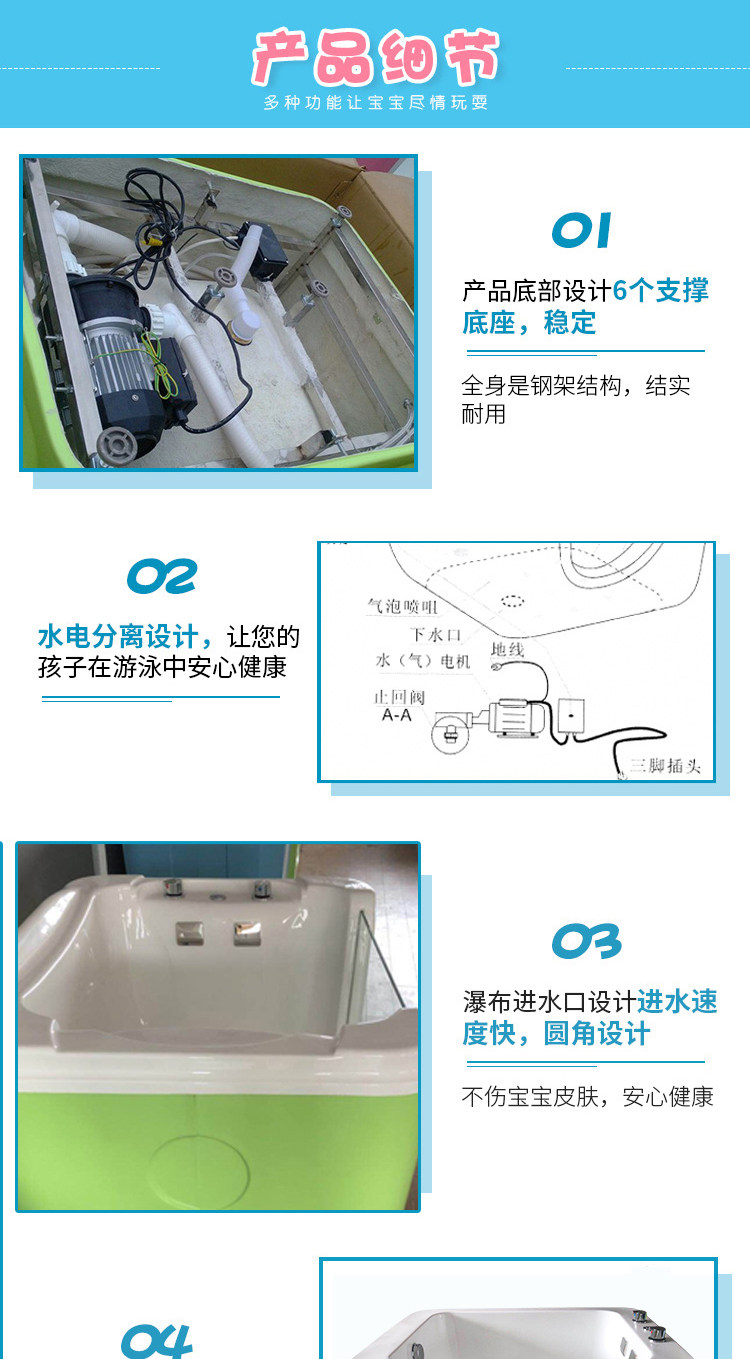 产品细节
多种功能让宝宝尽情玩耍

01
产品底部设计6个支撑底座，稳定

全身是钢架结构，结实耐用

02
水电分离设计，让您的孩子在游泳中安心健康

气泡喷咀
下水口
水（气）电机
地线
止回阀
A-A
三脚插头

03
瀑布进水口设计进水速度快，圆角设计

不伤宝宝皮肤，安心健康

04