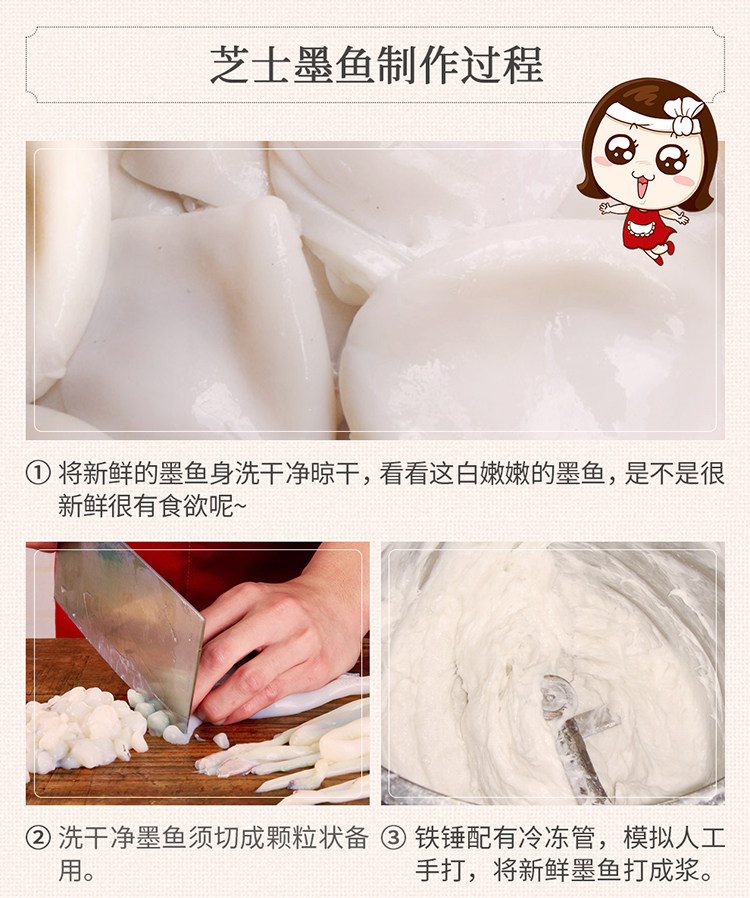 芝士墨鱼制作过程

① 将新鲜的墨鱼身洗干净晾干，看看这白嫩嫩的墨鱼，是不是很新鲜很有食欲呢~

② 洗干净墨鱼须切成颗粒状备用。

③ 铁锤配有冷冻管，模拟人工手打，将新鲜墨鱼打成浆。