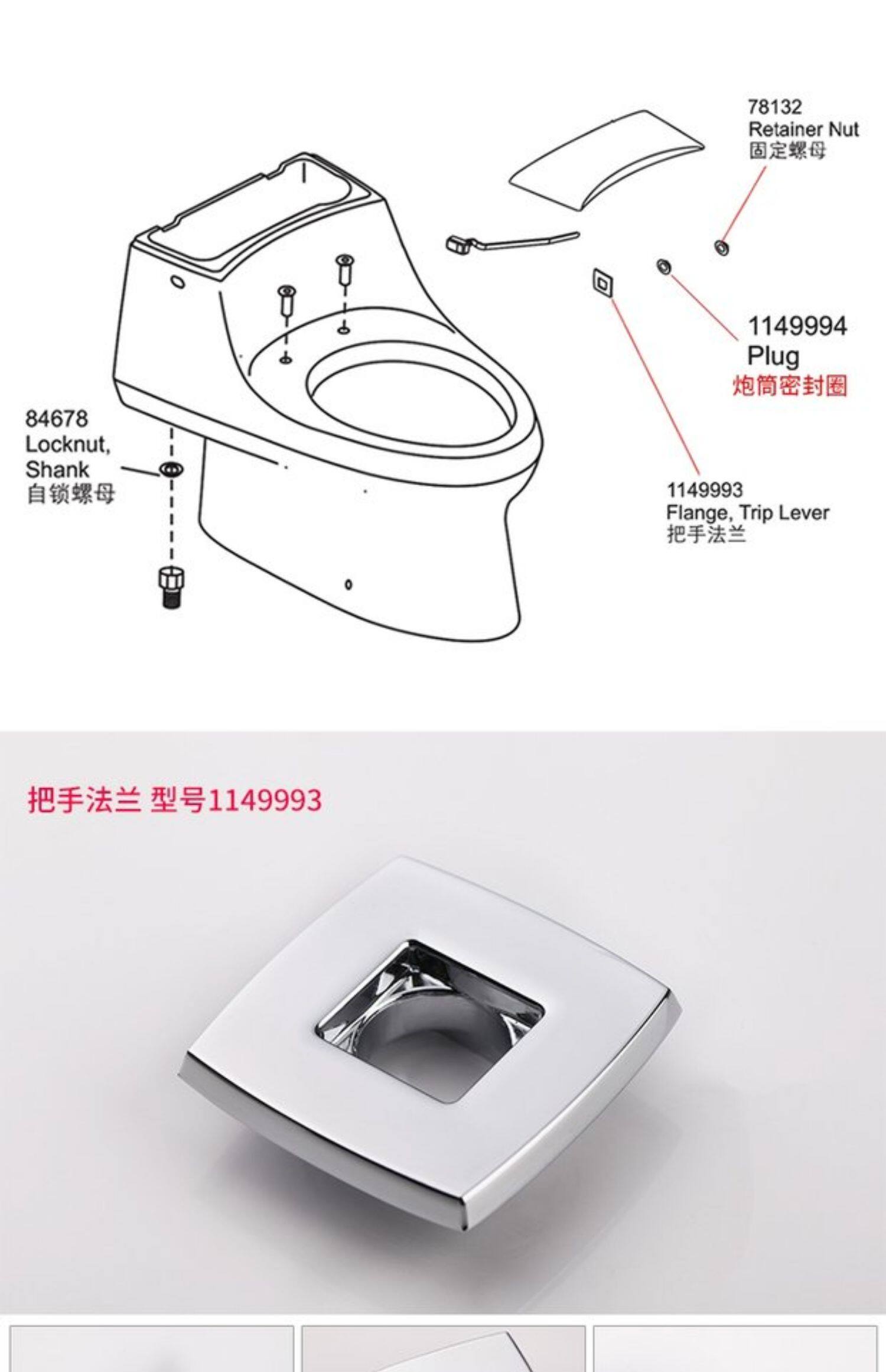 78132
Retainer Nut
固定螺母

1149994
Plug
炮筒密封圈

84678
Locknut,
Shank
自锁螺母

1149993
Flange, Trip Lever
把手法兰

把手法兰 型号1149993