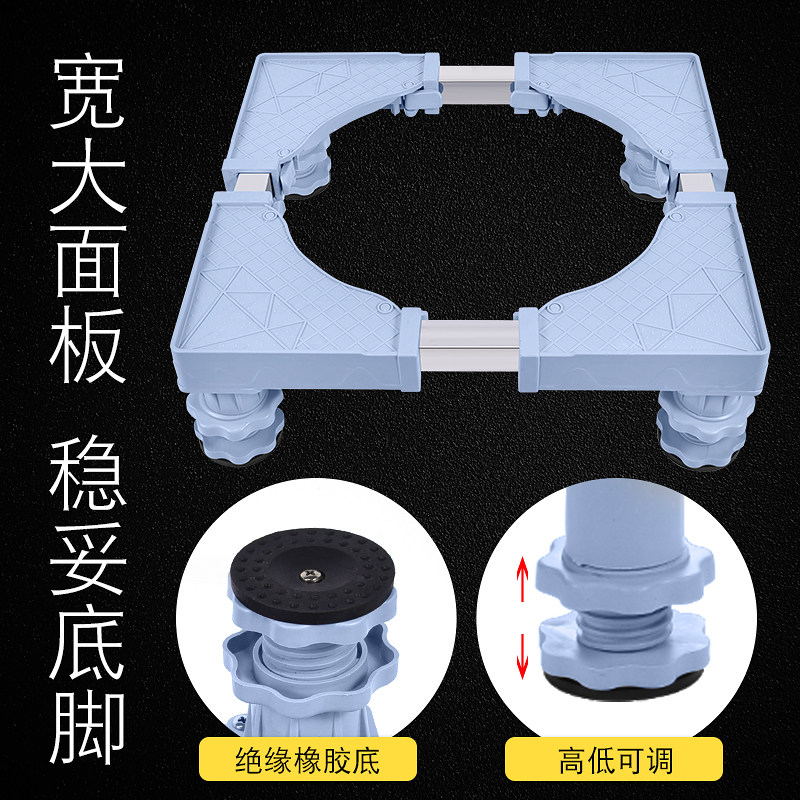 宽大面板

稳妥底脚

绝缘橡胶底

高低可调