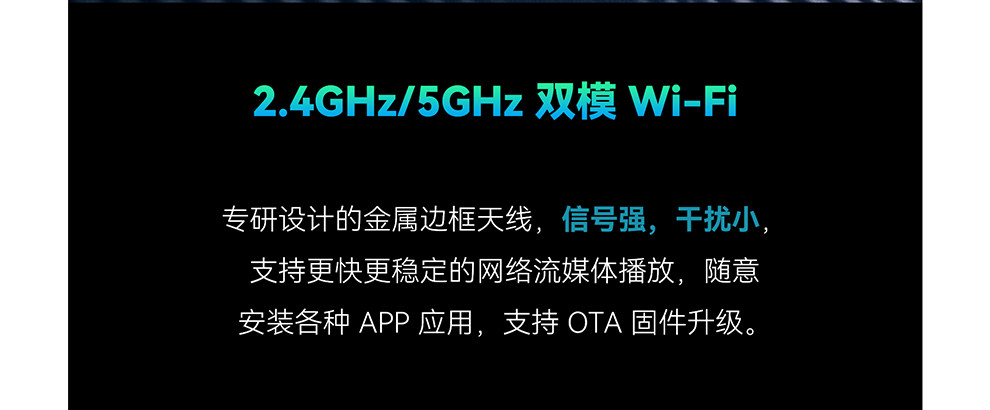 2.4GHz/5GHz 双模 Wi-Fi

专研设计的金属边框天线，信号强，干扰小，支持更快更稳定的网络流媒体播放，随意安装各种 APP 应用，支持 OTA 固件升级。