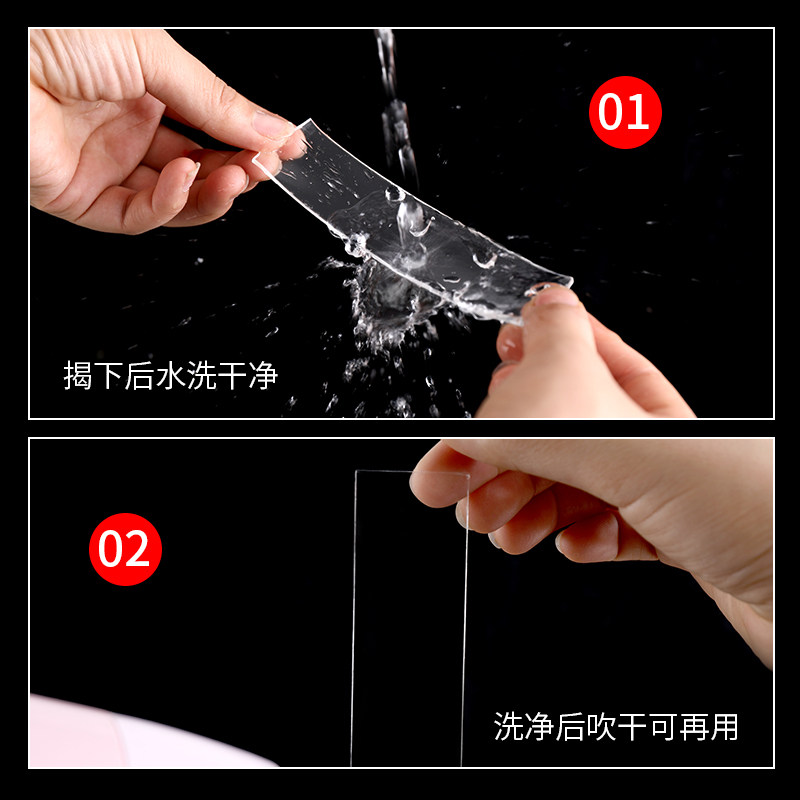 01

揭下后水洗干净

02

洗净后吹干可再用