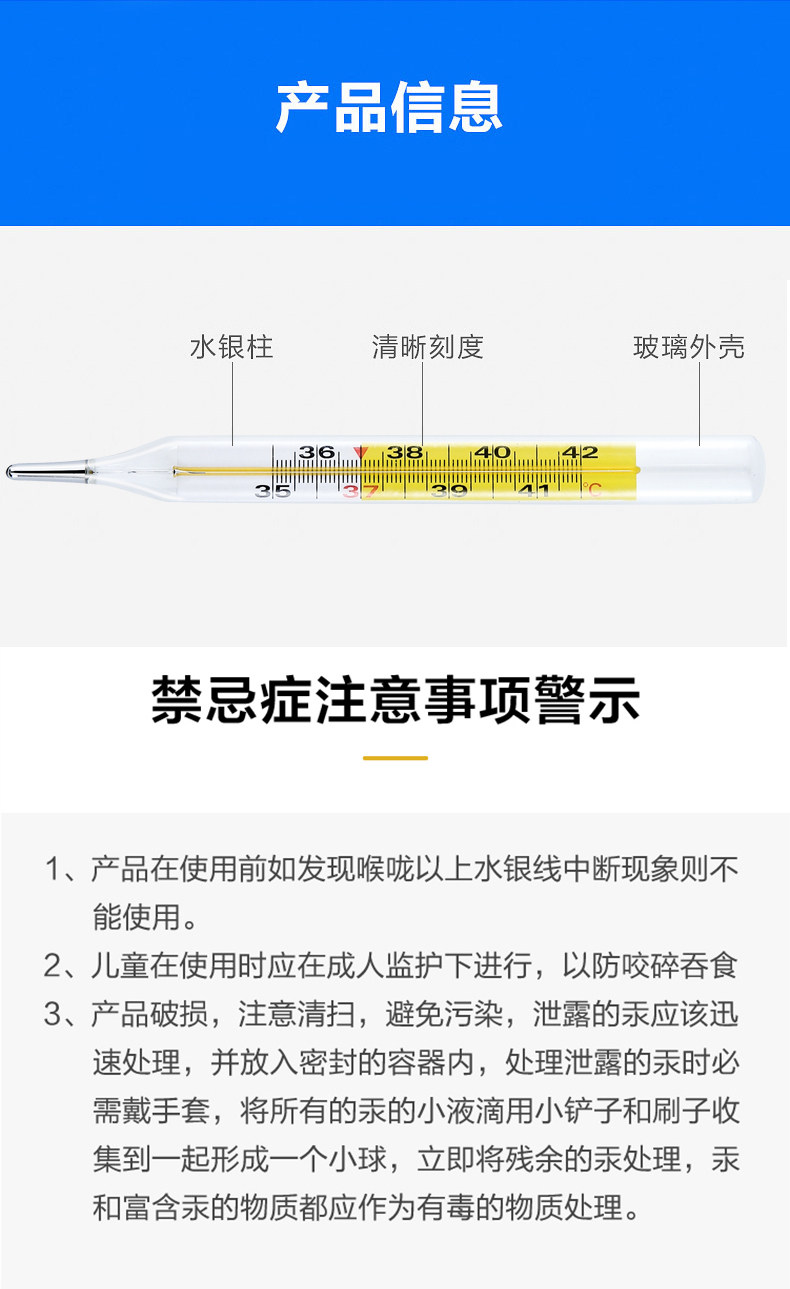 产品信息

水银柱

清晰刻度

玻璃外壳

36 38 40 42

35 37 39 41 °C

禁忌症注意事项警示

1、产品在使用前如发现喉咙以上水银线中断现象则不能使用。

2、儿童在使用时应在成人监护下进行，以防咬碎吞食

3、产品破损，注意清扫，避免污染，泄露的汞应该迅速处理，并放入密封的容器内，处理泄露的汞时必需戴手套，将所有的汞的小液滴用小铲子和刷子收集到一起形成一个小球，立即将残余的汞处理，汞和富含汞的物质都应作为有毒的物质处理。