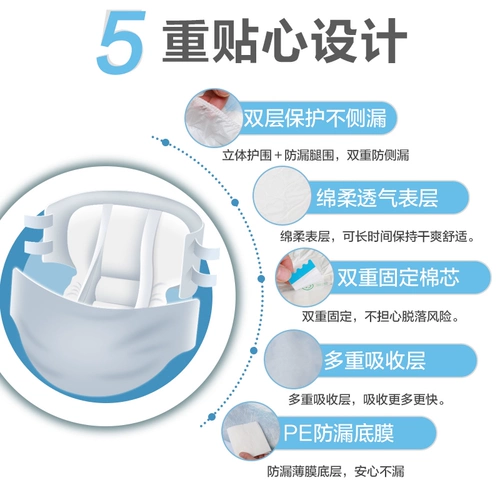 5 重贴心设计

双层保护不侧漏

立体护围＋防漏腿围，双重防侧漏

绵柔透气表层

绵柔表层，可长时间保持干爽舒适。

双重固定棉芯

双重固定，不担心脱落风险。

多重吸收层

多重吸收层，吸收更多更快。

PE防漏底膜

防漏薄膜底层，安心不漏