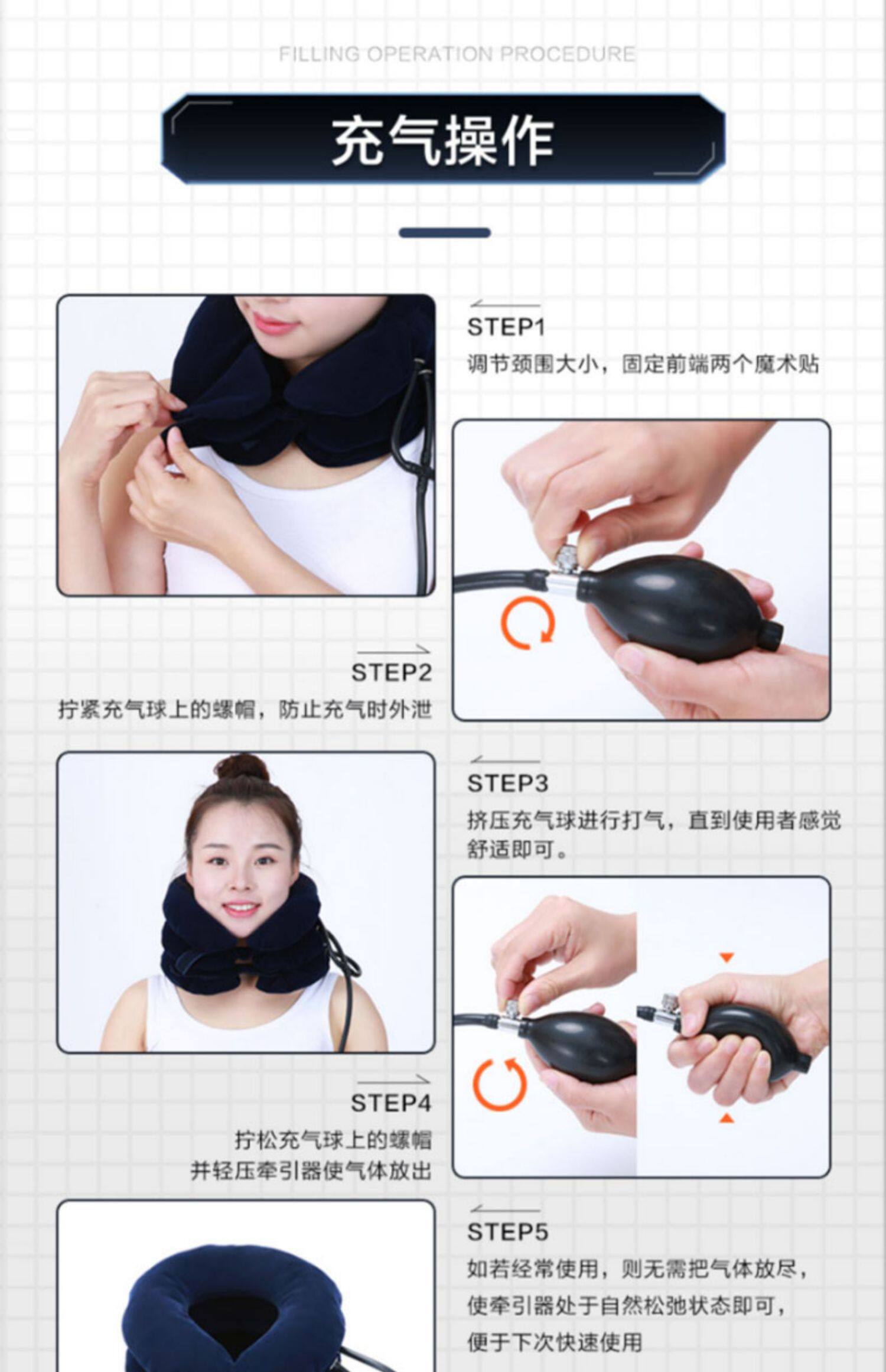 FILLING OPERATION PROCEDURE

充气操作

STEP1
调节颈围大小，固定前端两个魔术贴

STEP2
拧紧充气球上的螺帽，防止充气时外泄

STEP3
挤压充气球进行打气，直到使用者感觉舒适即可。

STEP4
拧松充气球上的螺帽
并轻压牵引器使气体放出

STEP5
如若经常使用，则无需把气体放尽，
使牵引器处于自然松弛状态即可，
便于下次快速使用