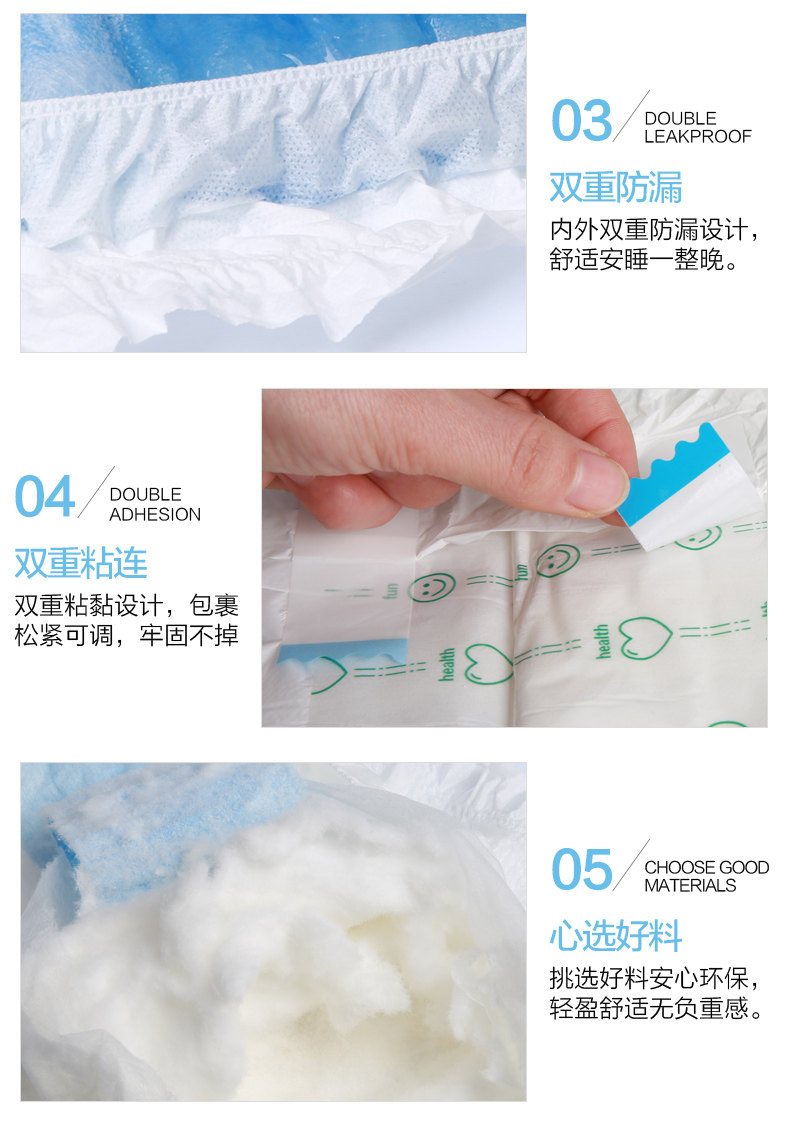 03 DOUBLE LEAKPROOF

双重防漏

内外双重防漏设计，舒适安睡一整晚。

04 DOUBLE ADHESION

双重粘连

双重粘黏设计，包裹松紧可调，牢固不掉

fun

fun

health

health

05 CHOOSE GOOD MATERIALS

心选好料

挑选好料安心环保，轻盈舒适无负重感。