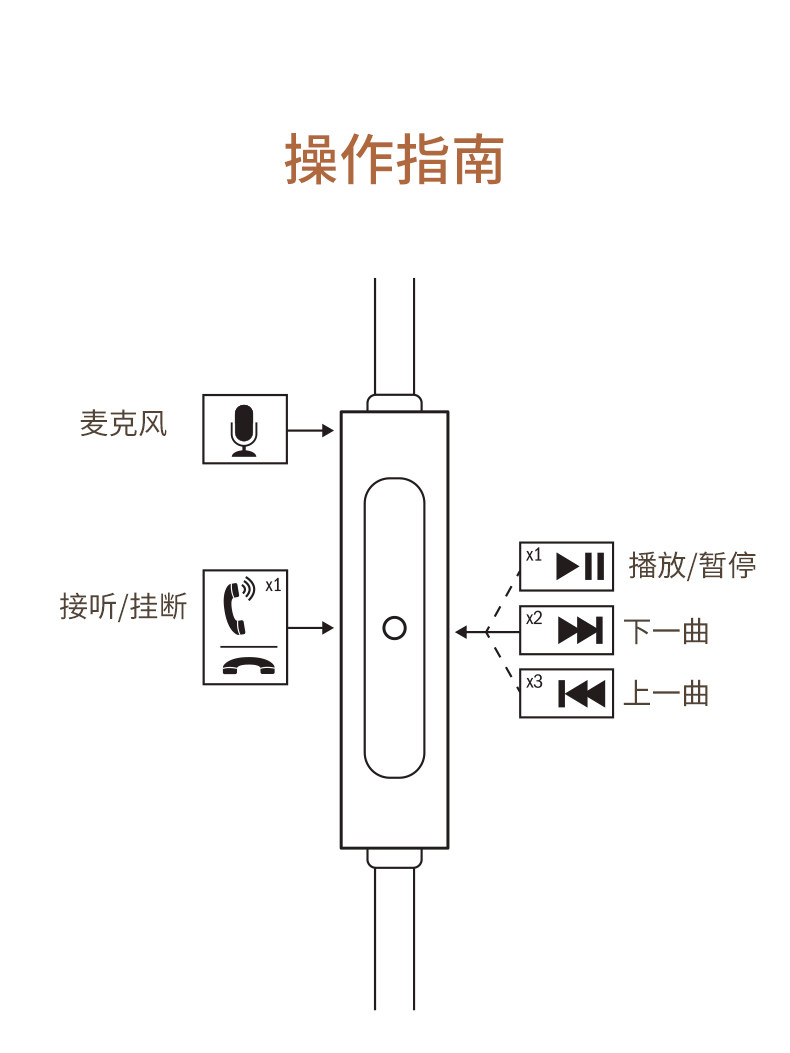 操作指南

麦克风

接听/挂断

x1

x1

播放/暂停

x2

下一曲

x3

上一曲