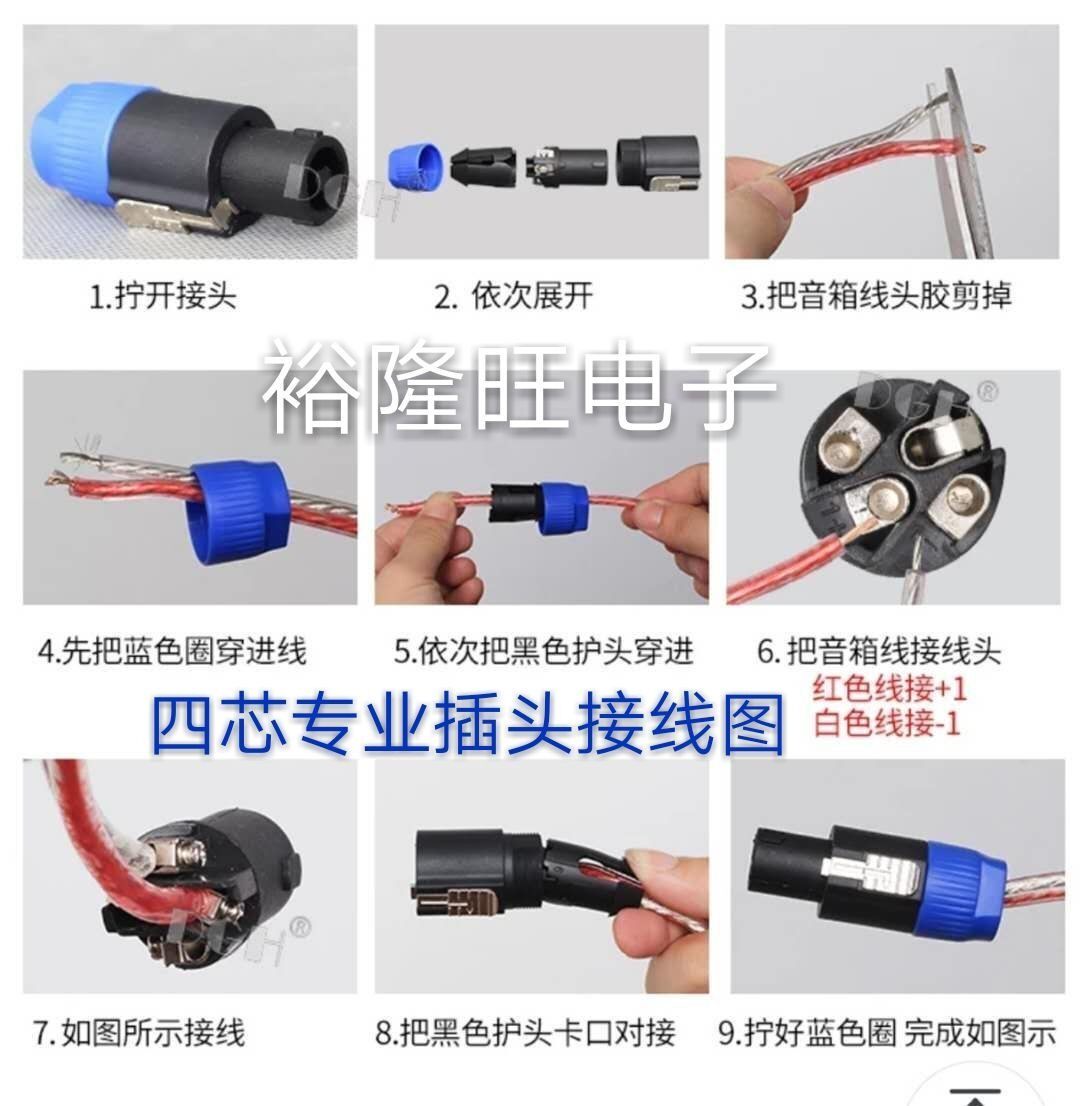 DGH

1.拧开接头

2. 依次展开

3.把音箱线头胶剪掉

裕隆旺电子

DGH®

4.先把蓝色圈穿进线

5.依次把黑色护头穿进

6. 把音箱线接线头
红色线接+1
白色线接-1

四芯专业插头接线图

DGH®

7. 如图所示接线

8.把黑色护头卡口对接

9.拧好蓝色圈 完成如图示