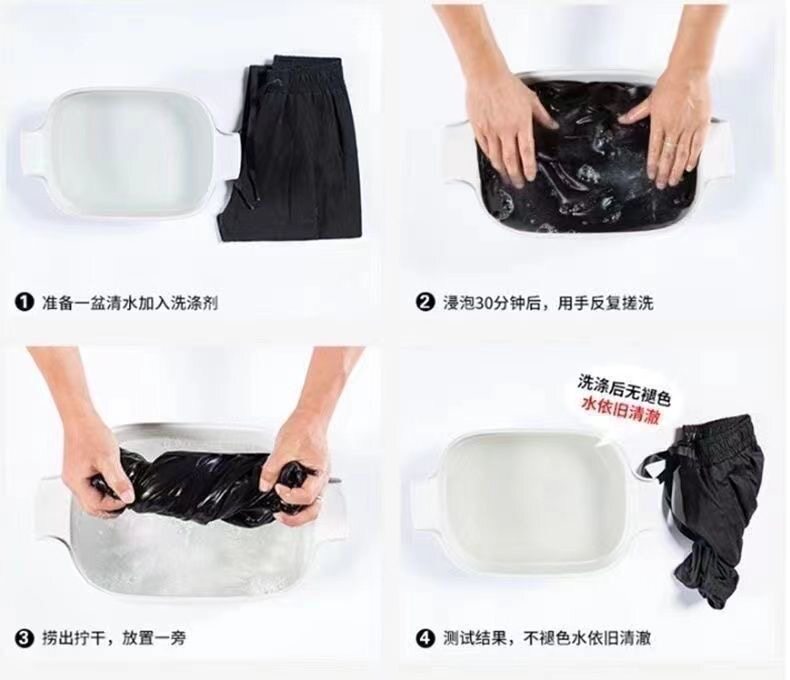 ❶ 准备一盆清水加入洗涤剂

❷ 浸泡30分钟后，用手反复搓洗

❸ 捞出拧干，放置一旁

洗涤后无褪色
水依旧清澈

❹ 测试结果，不褪色水依旧清澈