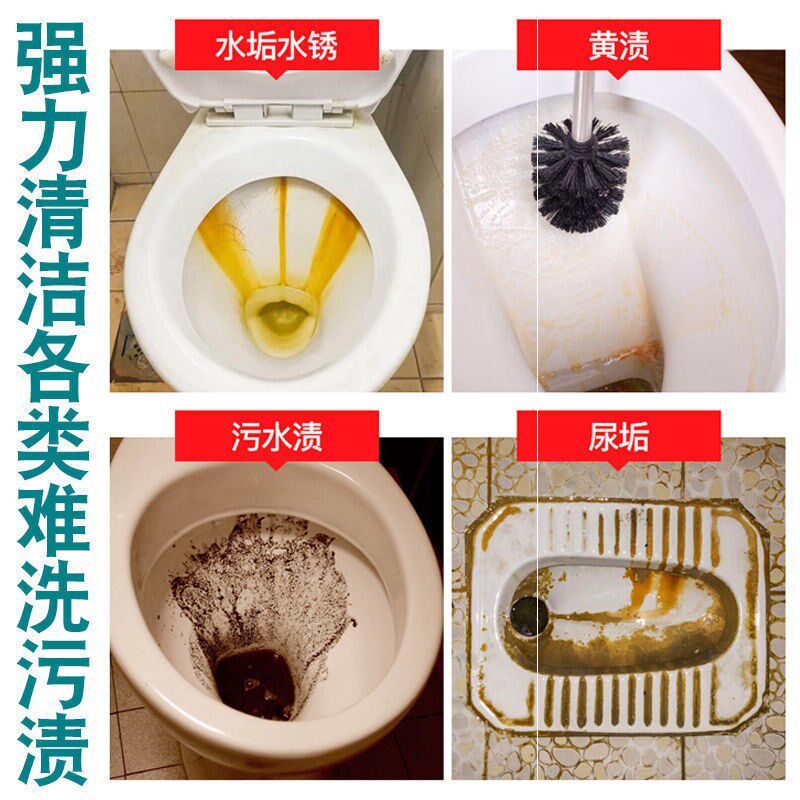 强力清洁各类难洗污渍

水垢水锈

黄渍

污水渍

尿垢