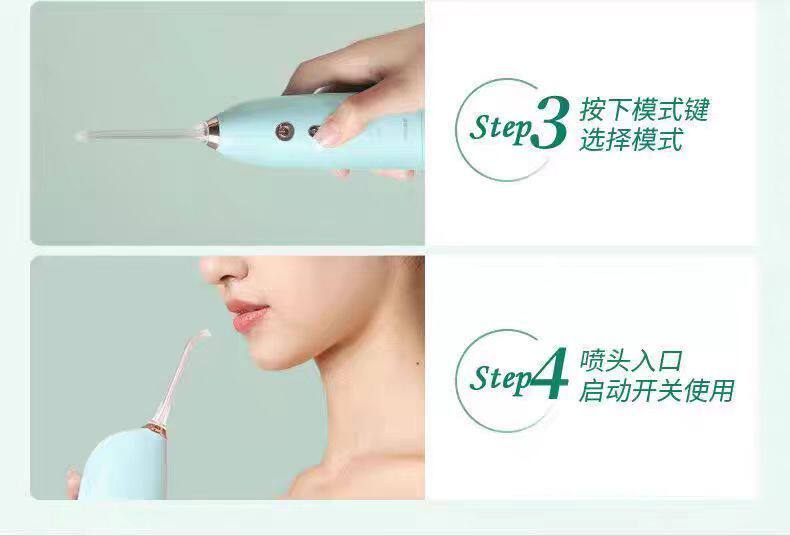 Step3 按下模式键
选择模式

Step4 喷头入口
启动开关使用